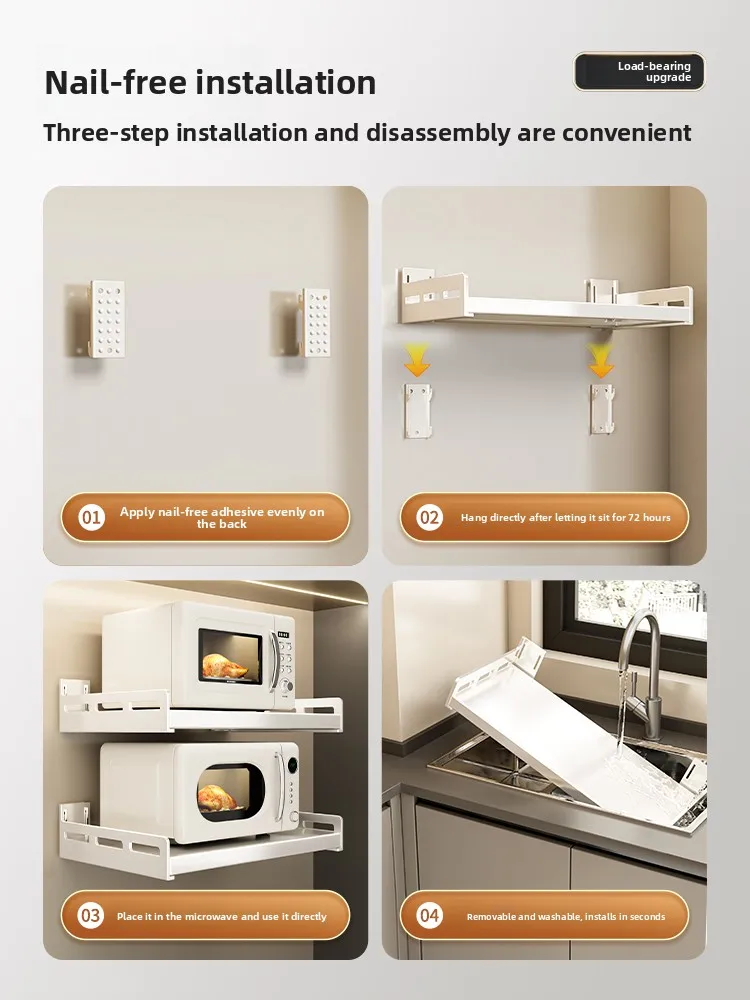 Nail-free installation

Load-bearing upgrade

Three-step installation and disassembly are convenient

01 Apply nail-free adhesive evenly on the back

02 Hang directly after letting it sit for 72 hours

03 Place it in the microwave and use it directly

04 Removable and washable, installs in seconds