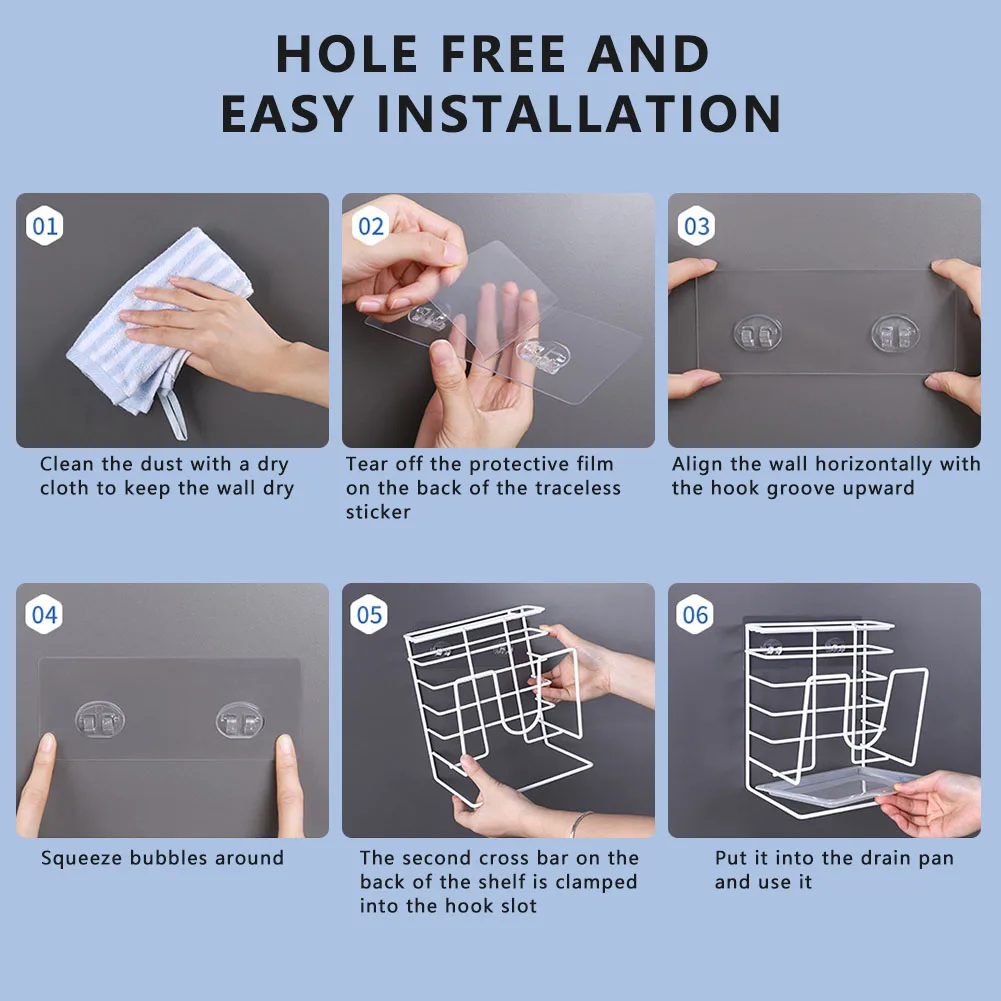 HOLE FREE AND EASY INSTALLATION

01

Clean the dust with a dry cloth to keep the wall dry

02

Tear off the protective film on the back of the traceless sticker

03

Align the wall horizontally with the hook groove upward

04

Squeeze bubbles around

05

The second cross bar on the back of the shelf is clamped into the hook slot

06

Put it into the drain pan and use it