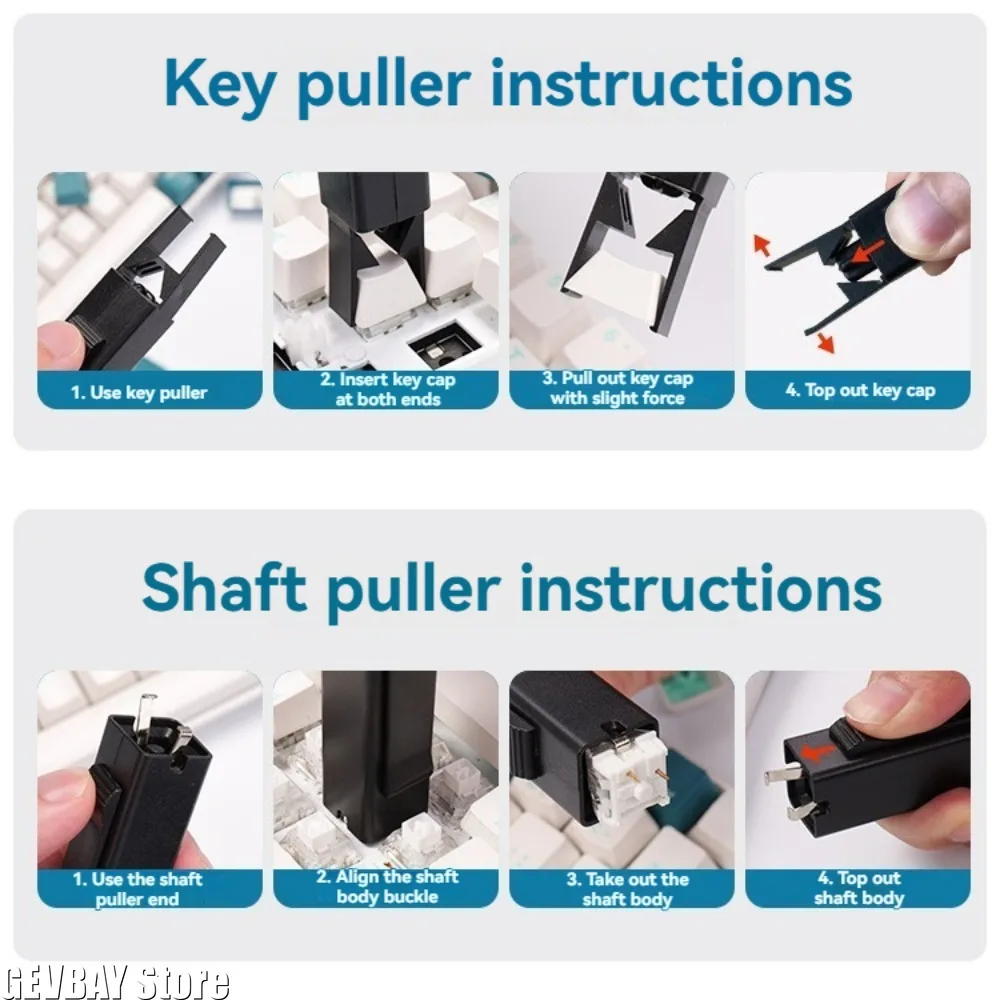 Key puller instructions

1. Use key puller

2. Insert key cap at both ends

3. Pull out key cap with slight force

4. Top out key cap

Shaft puller instructions

1. Use the shaft puller end

2. Align the shaft body buckle

3. Take out the shaft body

4. Top out shaft body

GEVBAY Store