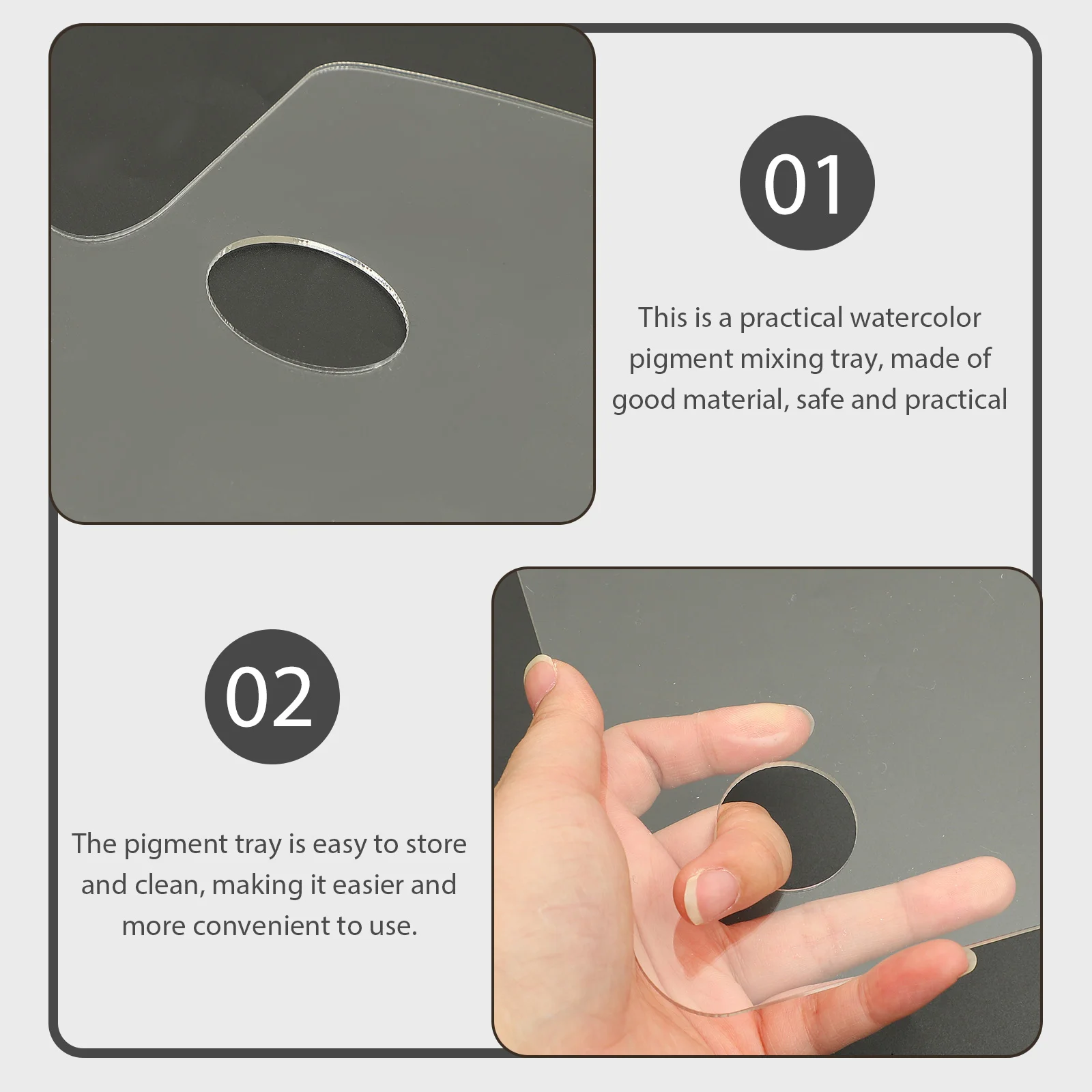 01

This is a practical watercolor pigment mixing tray, made of good material, safe and practical

02

The pigment tray is easy to store and clean, making it easier and more convenient to use.