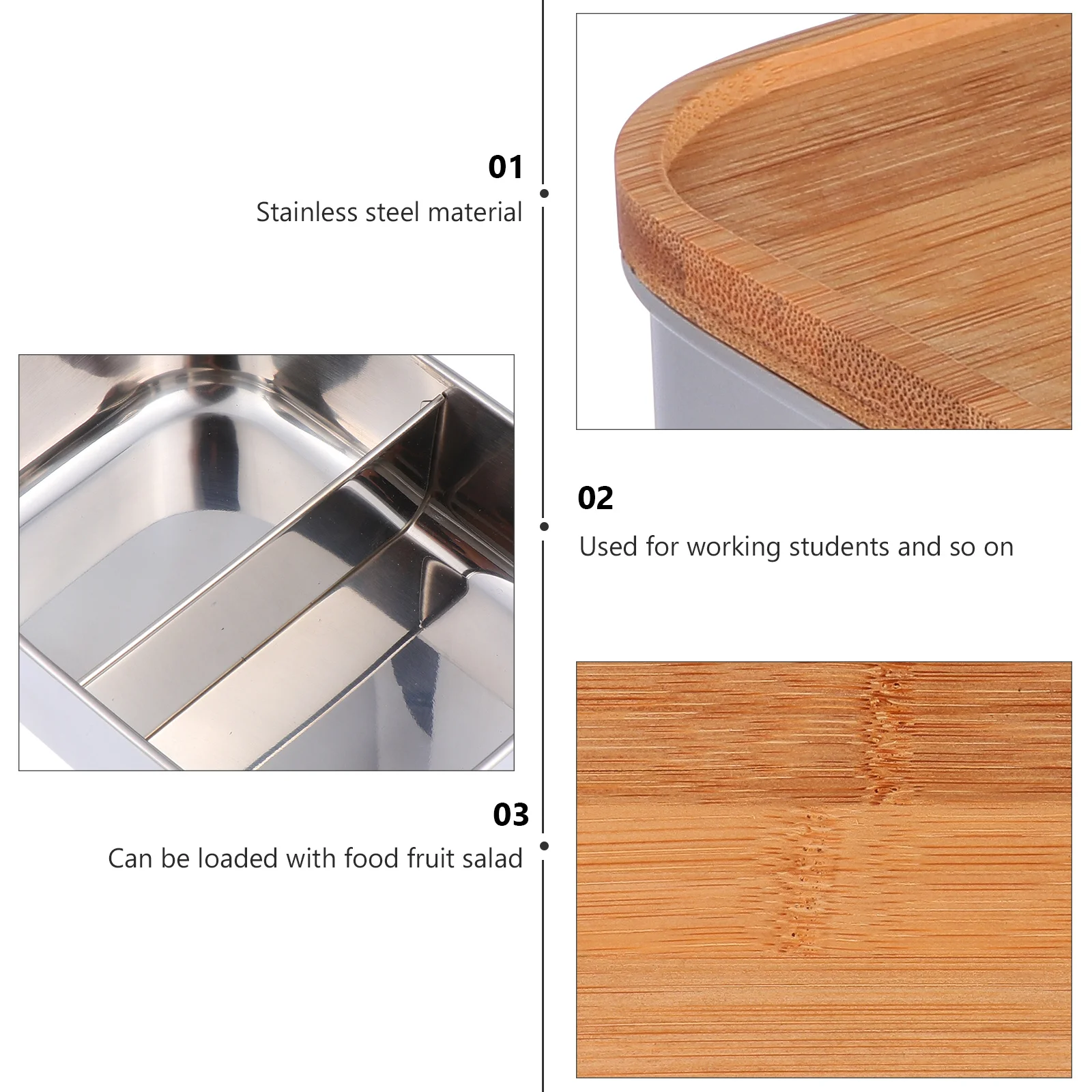 01
Stainless steel material

02
Used for working students and so on

03
Can be loaded with food fruit salad