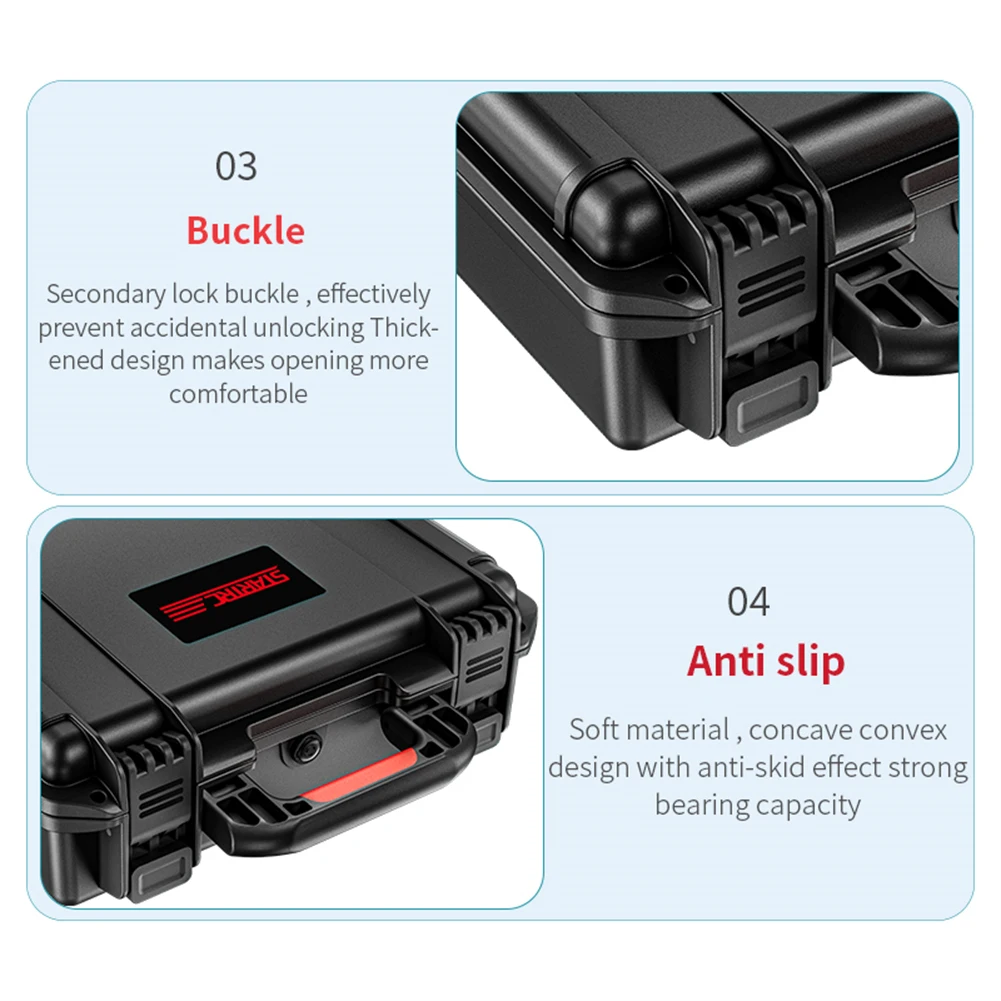 03

Buckle

Secondary lock buckle , effectively prevent accidental unlocking Thickened design makes opening more comfortable

STARTRC

04

Anti slip

Soft material , concave convex design with anti-skid effect strong bearing capacity