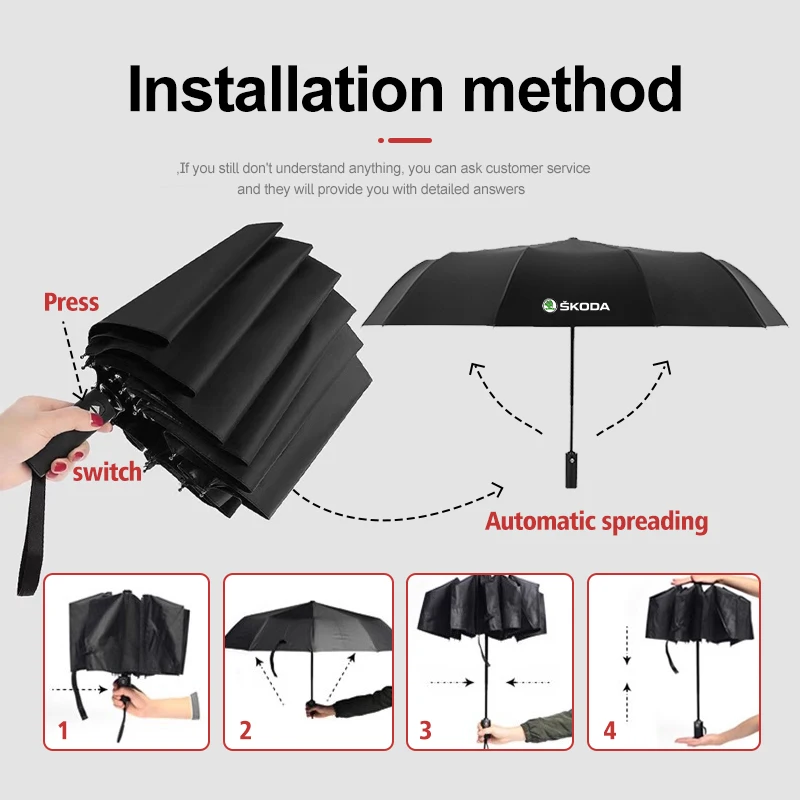 Installation method

,If you still don't understand anything, you can ask customer service and they will provide you with detailed answers

Press

switch

ŠKODA

Automatic spreading

1

2

3

4