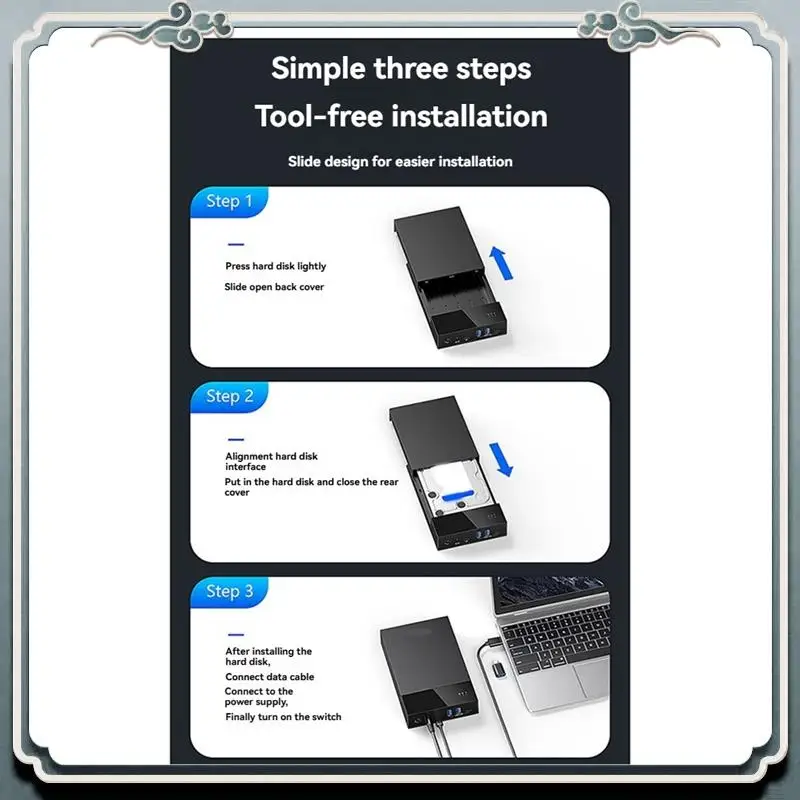 Simple three steps
Tool-free installation

Slide design for easier installation

Step 1

Press hard disk lightly

Slide open back cover

Step 2

Alignment hard disk interface

Put in the hard disk and close the rear cover

Step 3

After installing the hard disk,

Connect data cable

Connect to the power supply,

Finally turn on the switch