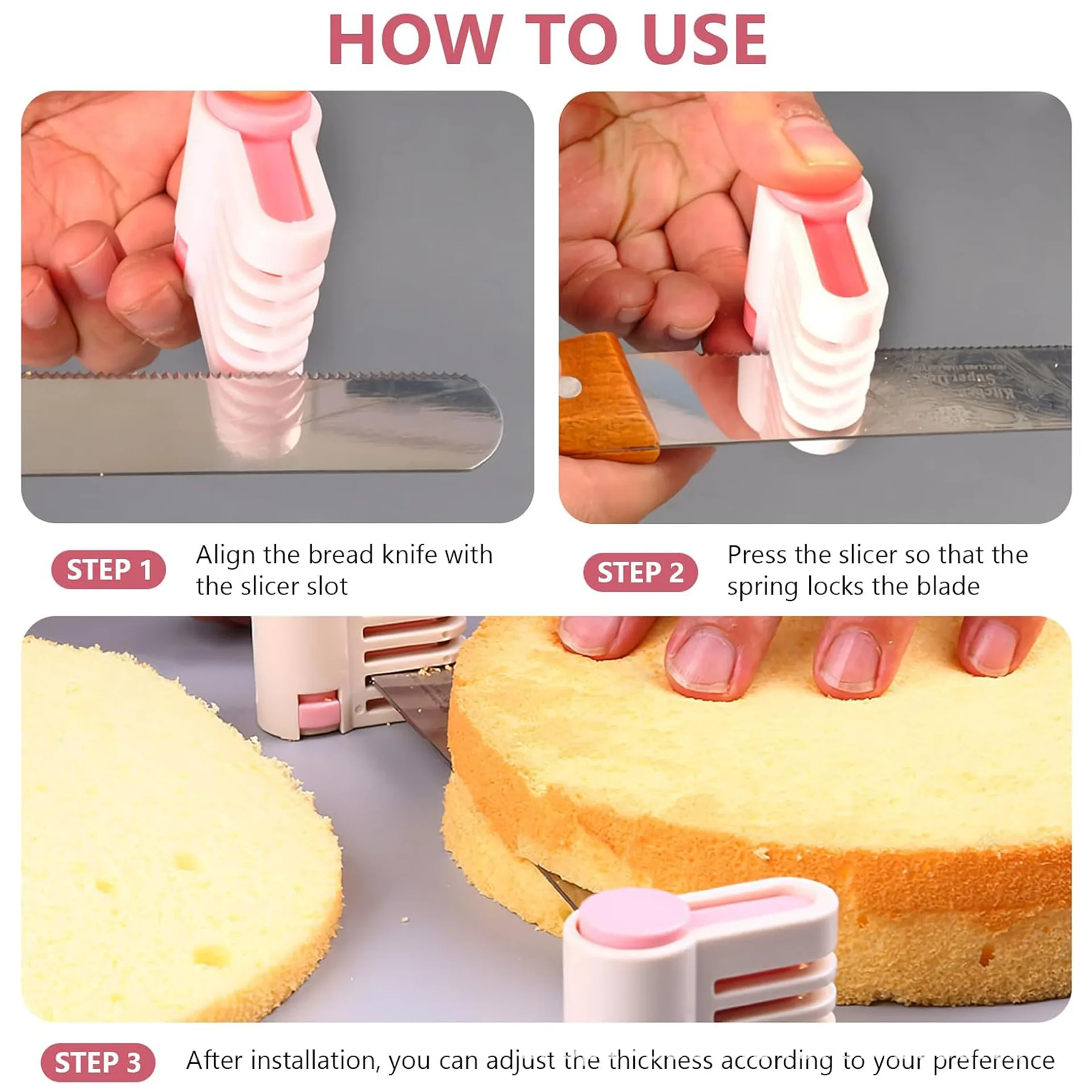 HOW TO USE

STEP 1

Align the bread knife with the slicer slot

STEP 2

Press the slicer so that the spring locks the blade

STEP 3

After installation, you can adjust the thickness according to your preference