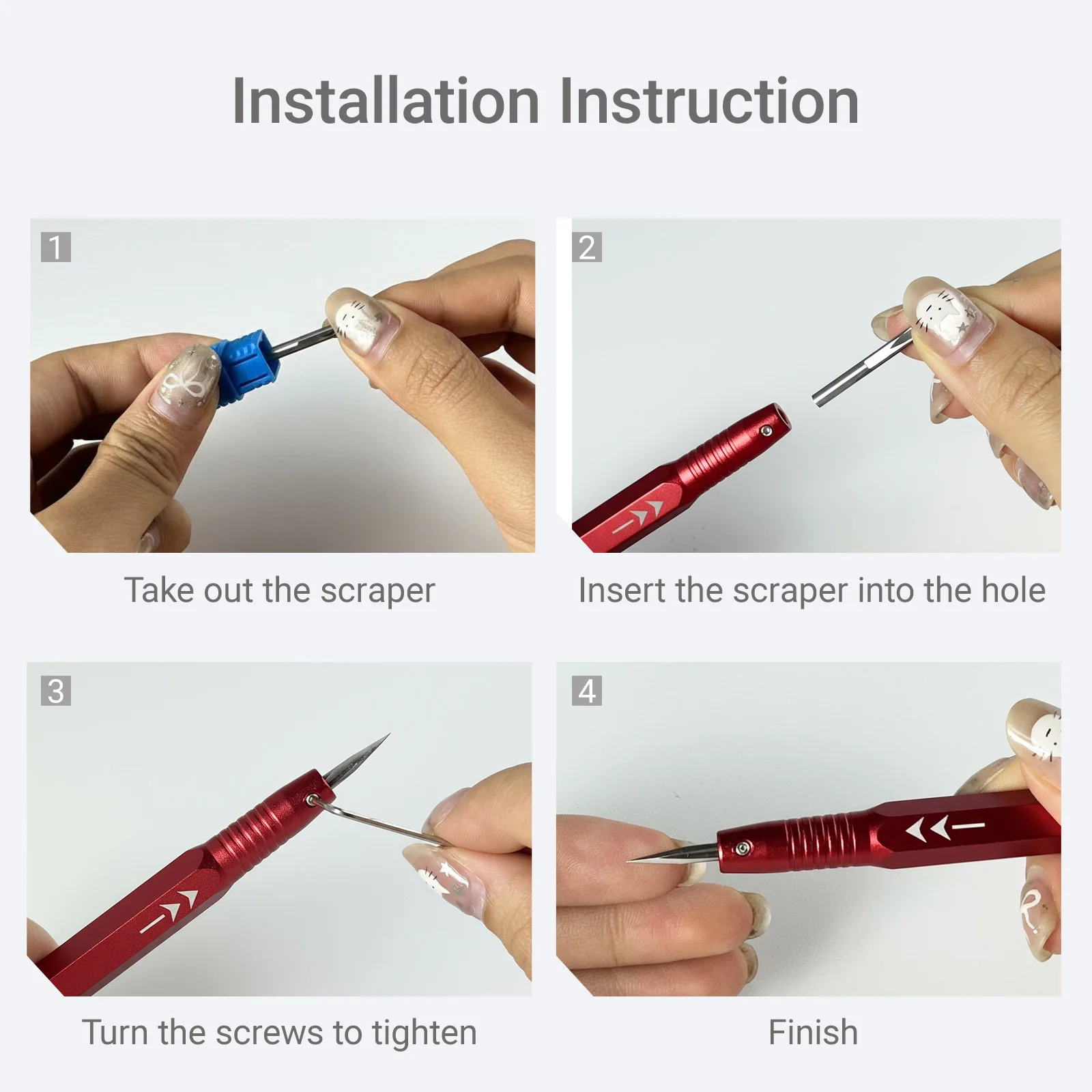 Installation Instruction

1

Take out the scraper

2

Insert the scraper into the hole

3

Turn the screws to tighten

4

Finish