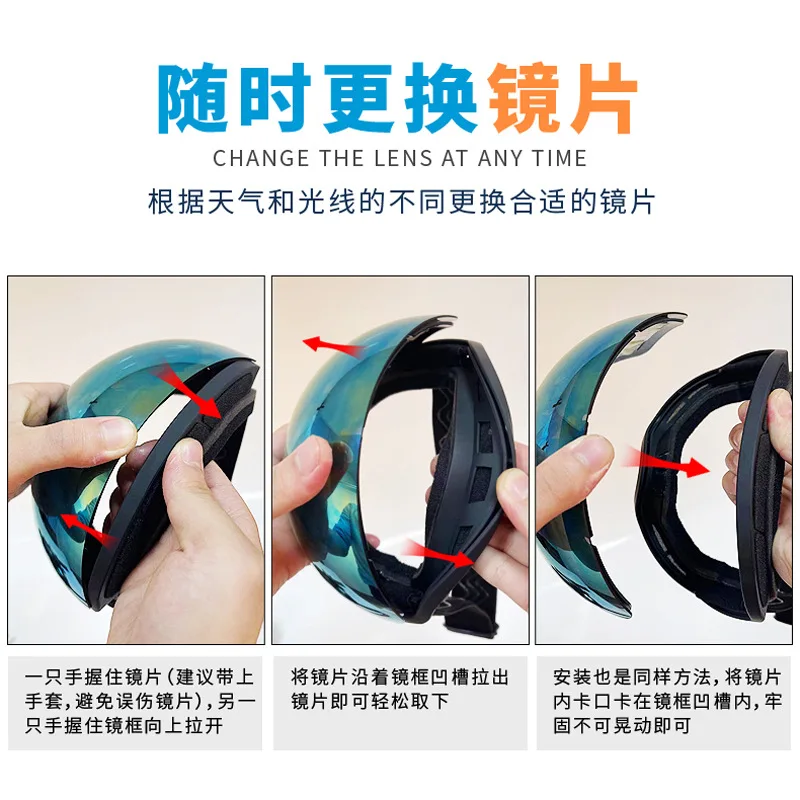 随时更换镜片

CHANGE THE LENS AT ANY TIME

根据天气和光线的不同更换合适的镜片

一只手握住镜片（建议带上手套，避免误伤镜片），另一只手握住镜框向上拉开

将镜片沿着镜框凹槽拉出镜片即可轻松取下

安装也是同样方法，将镜片内卡口卡在镜框凹槽内，牢固不可晃动即可