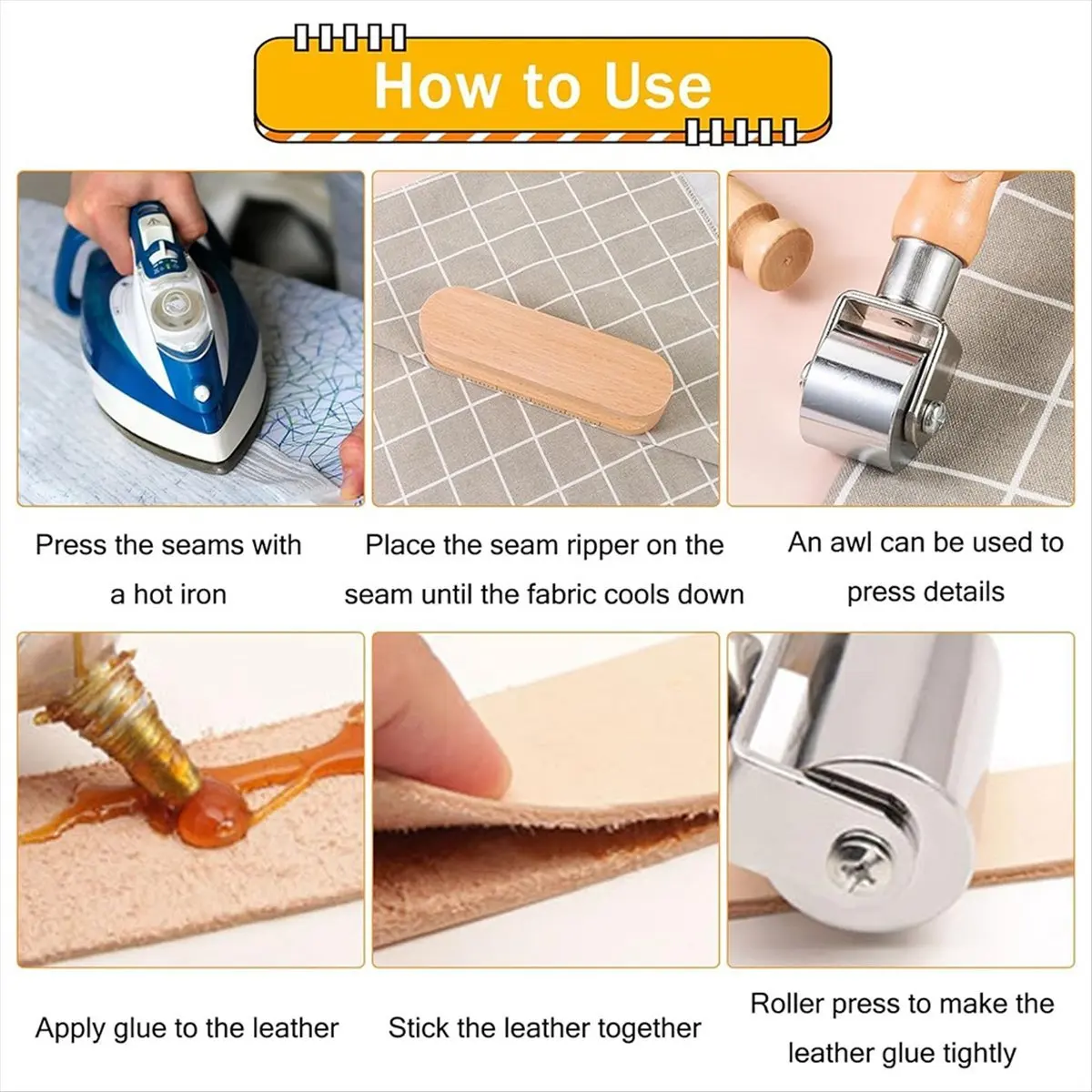 How to Use

Press the seams with a hot iron

Place the seam ripper on the seam until the fabric cools down

An awl can be used to press details

Apply glue to the leather

Stick the leather together

Roller press to make the leather glue tightly