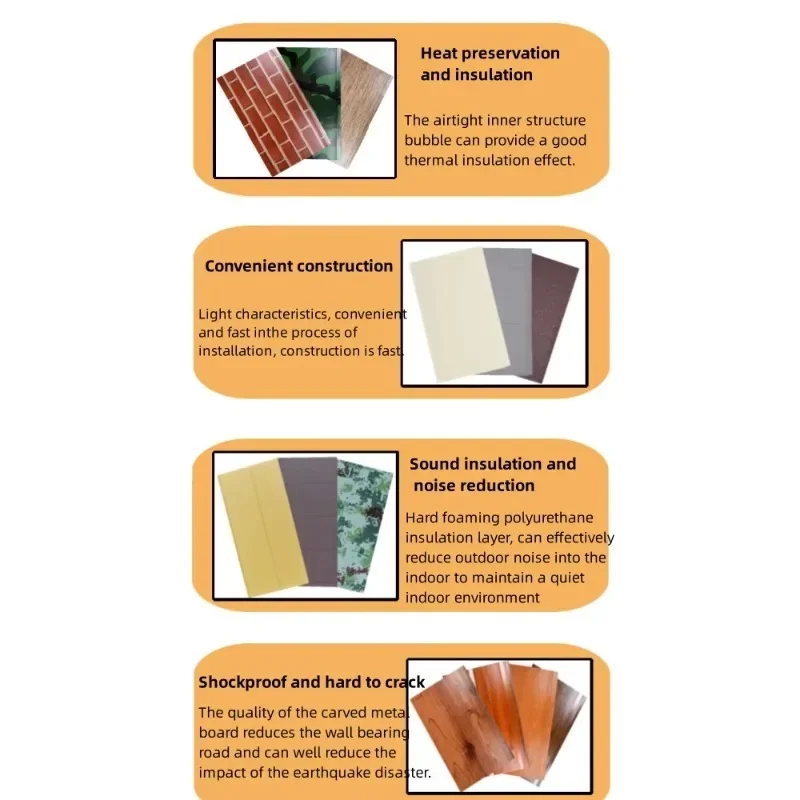 Heat preservation and insulation

The airtight inner structure bubble can provide a good thermal insulation effect.

Convenient construction

Light characteristics, convenient and fast inthe process of installation, construction is fast.

Sound insulation and noise reduction

Hard foaming polyurethane insulation layer, can effectively reduce outdoor noise into the indoor to maintain a quiet indoor environment

Shockproof and hard to crack

The quality of the carved metal board reduces the wall bearing road and can well reduce the impact of the earthquake disaster.