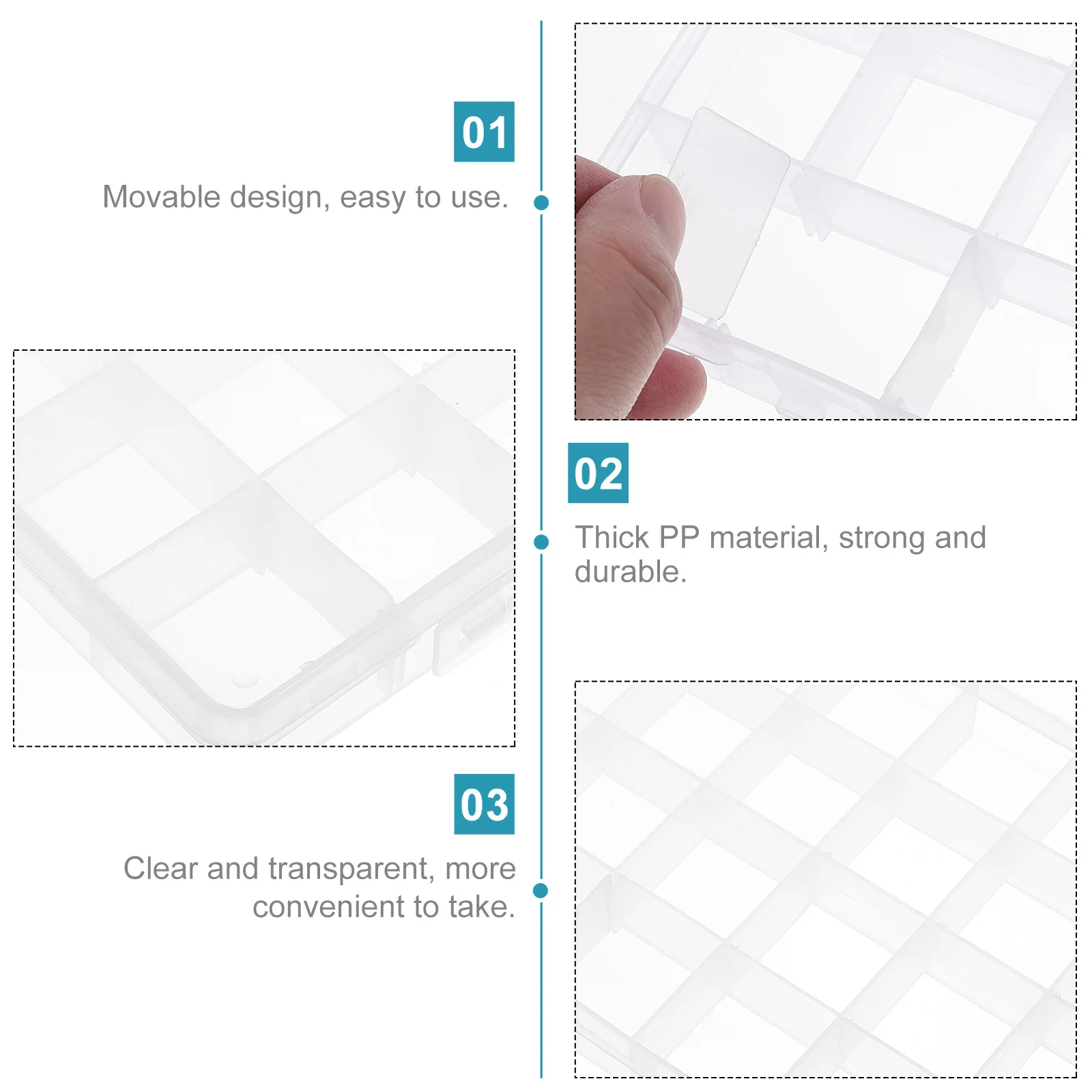 01

Movable design, easy to use.

02

Thick PP material, strong and durable.

03

Clear and transparent, more convenient to take.