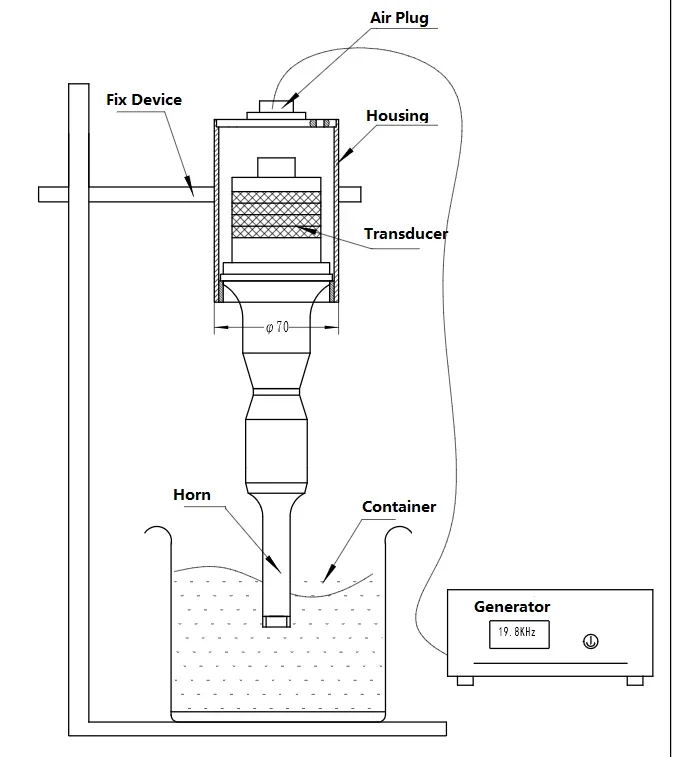 Air Plug

Fix Device

Housing

Transducer

$\varphi 70$

Horn

Container

Generator

19.8KHz