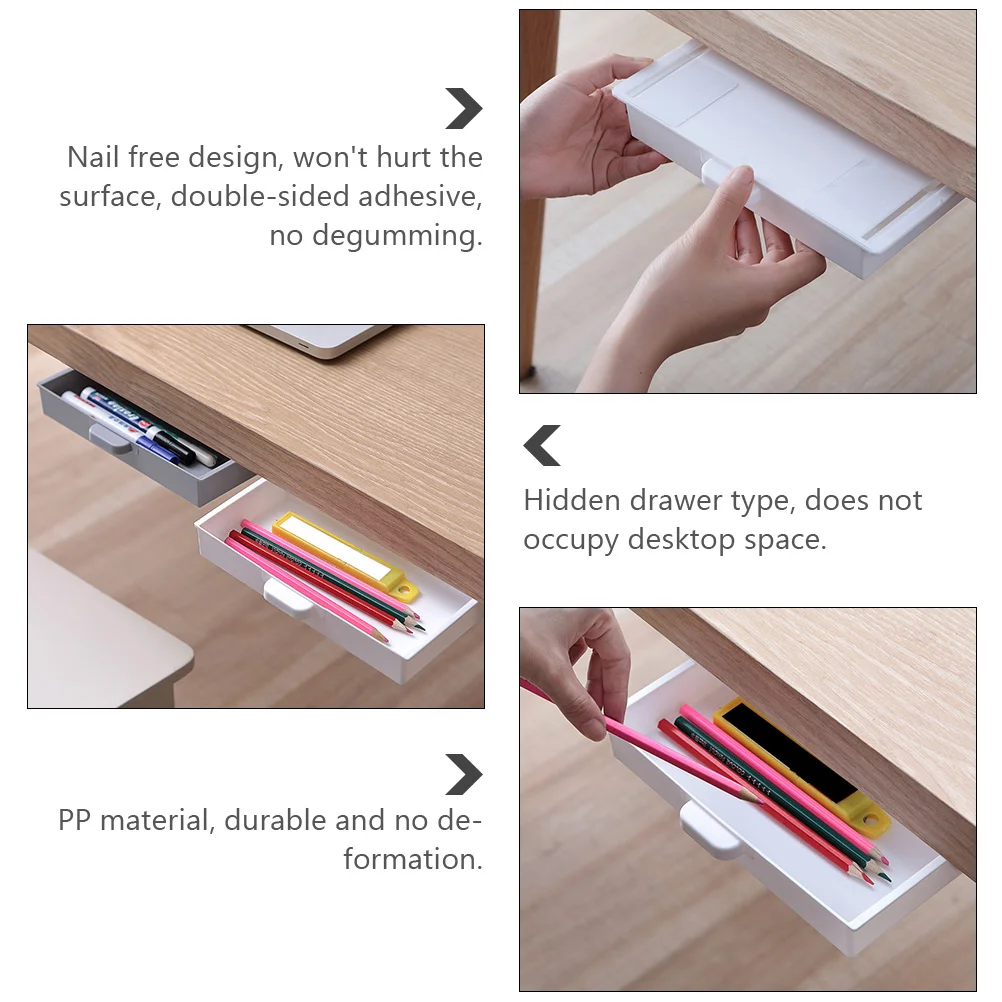 Nail free design, won't hurt the surface, double-sided adhesive, no degumming.

Hidden drawer type, does not occupy desktop space.

PP material, durable and no deformation.