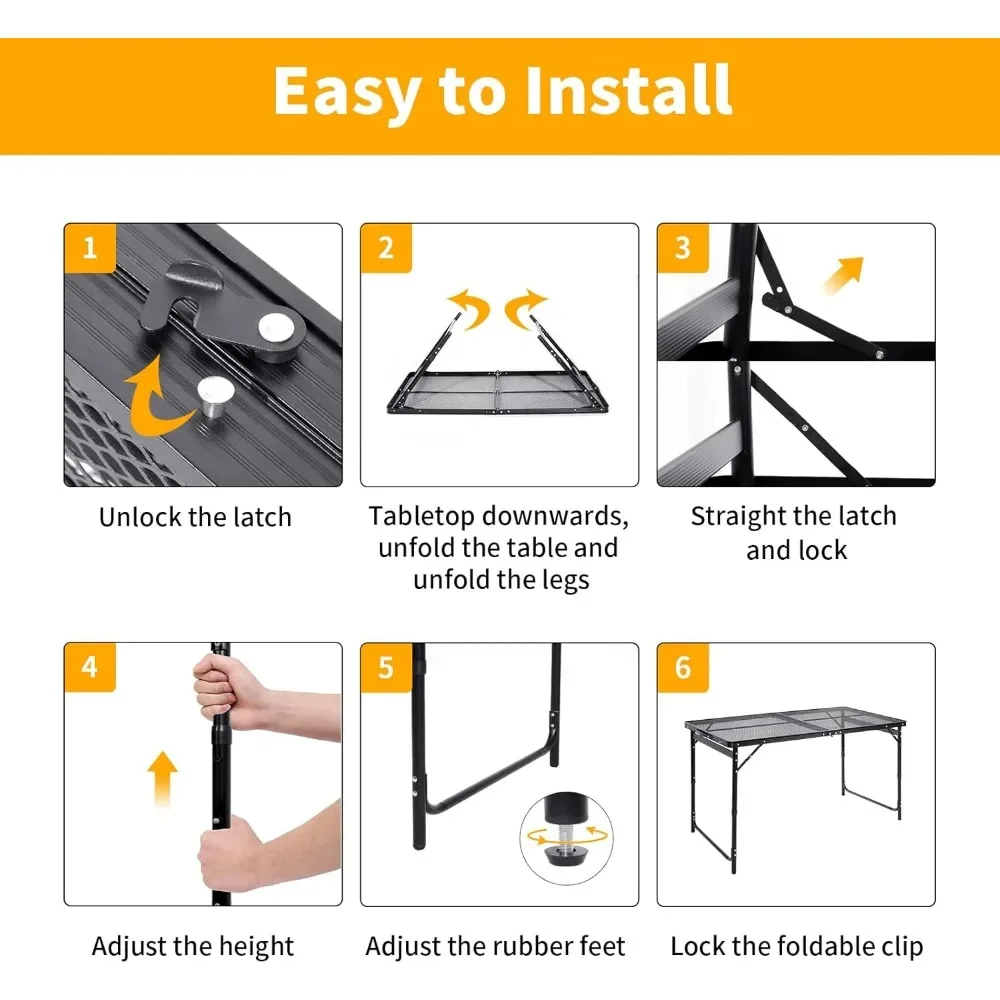 Easy to Install

1

Unlock the latch

2

Tabletop downwards, unfold the table and unfold the legs

3

Straight the latch and lock

4

Adjust the height

5

Adjust the rubber feet

6

Lock the foldable clip