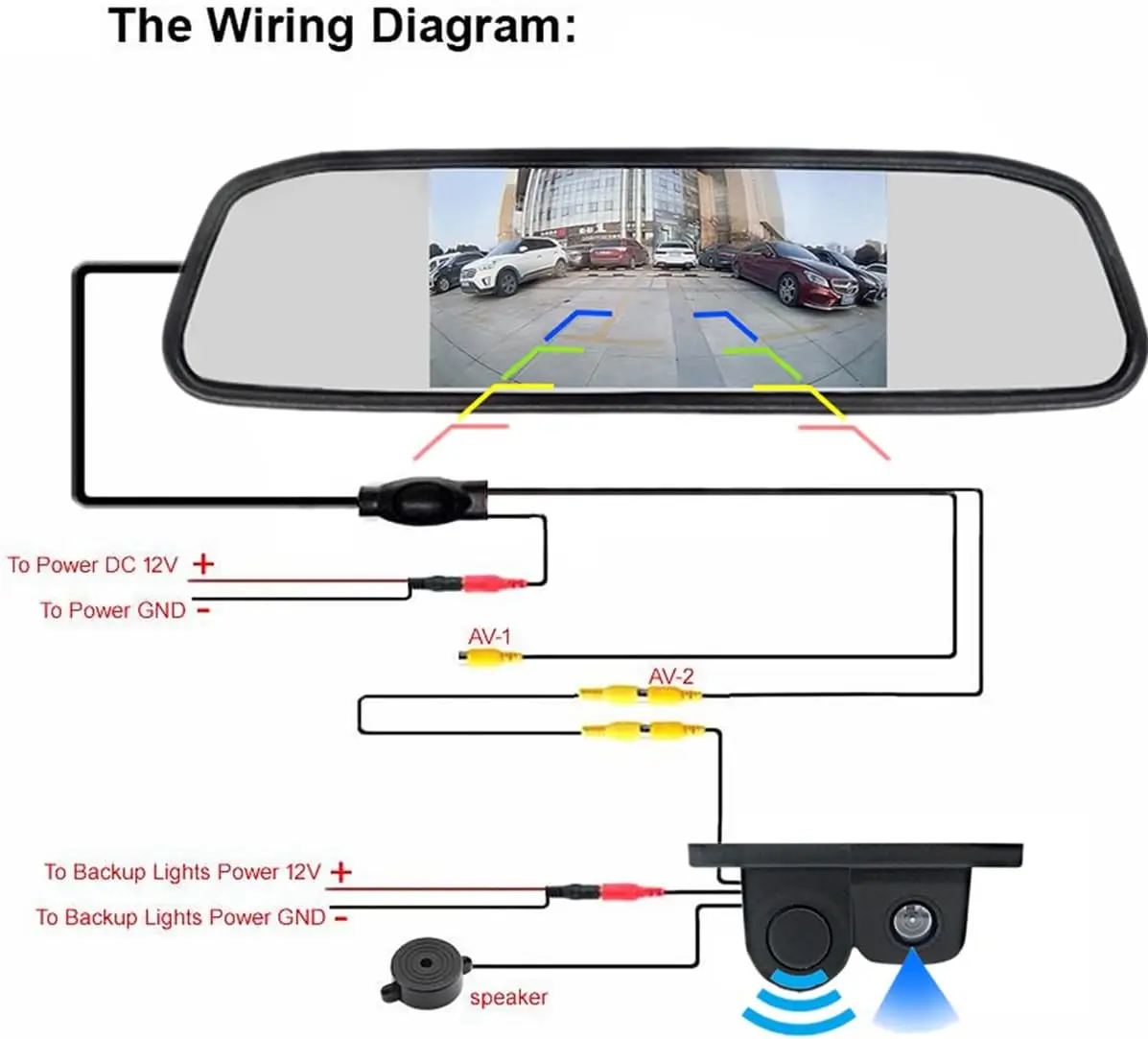 The Wiring Diagram:

To Power DC 12V +
To Power GND -

AV-1

AV-2

To Backup Lights Power 12V +
To Backup Lights Power GND -

speaker