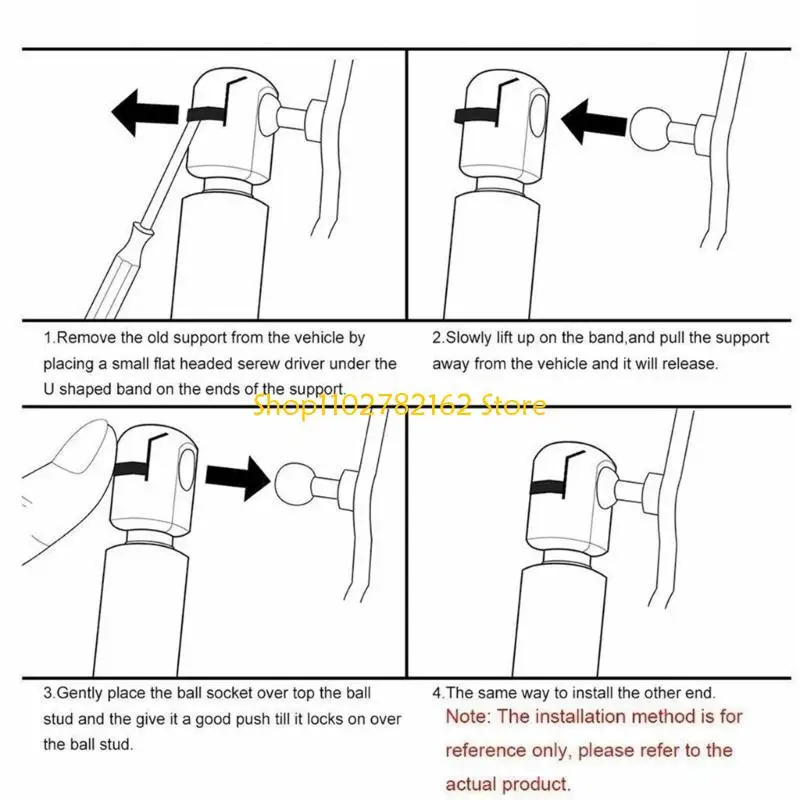 1.Remove the old support from the vehicle by placing a small flat headed serew driver under the U shaped band on the ends of the support.

2.Slowly lift up on the band,and pull the support away from the vehicle and it will release.

Shop1102782162 Store

3.Gently place the ball socket over top the ball stud and the give it a good push till it locks on over the ball stud.

4.The same way to install the other end.

Note: The installation method is for reference only, please refer to the actual product.