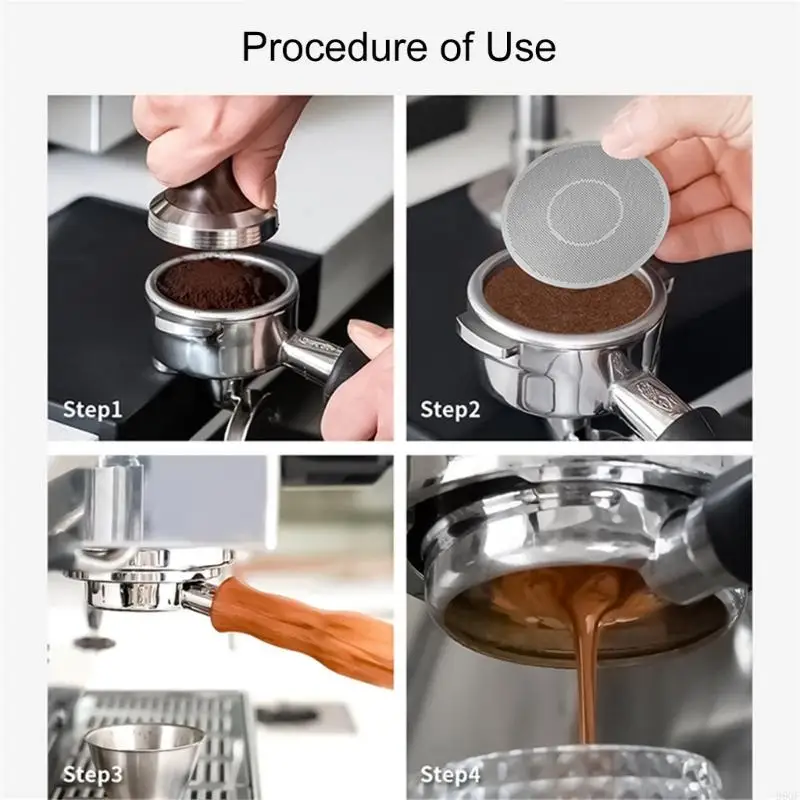 Procedure of Use

Step1

Step2

Step3

Step4