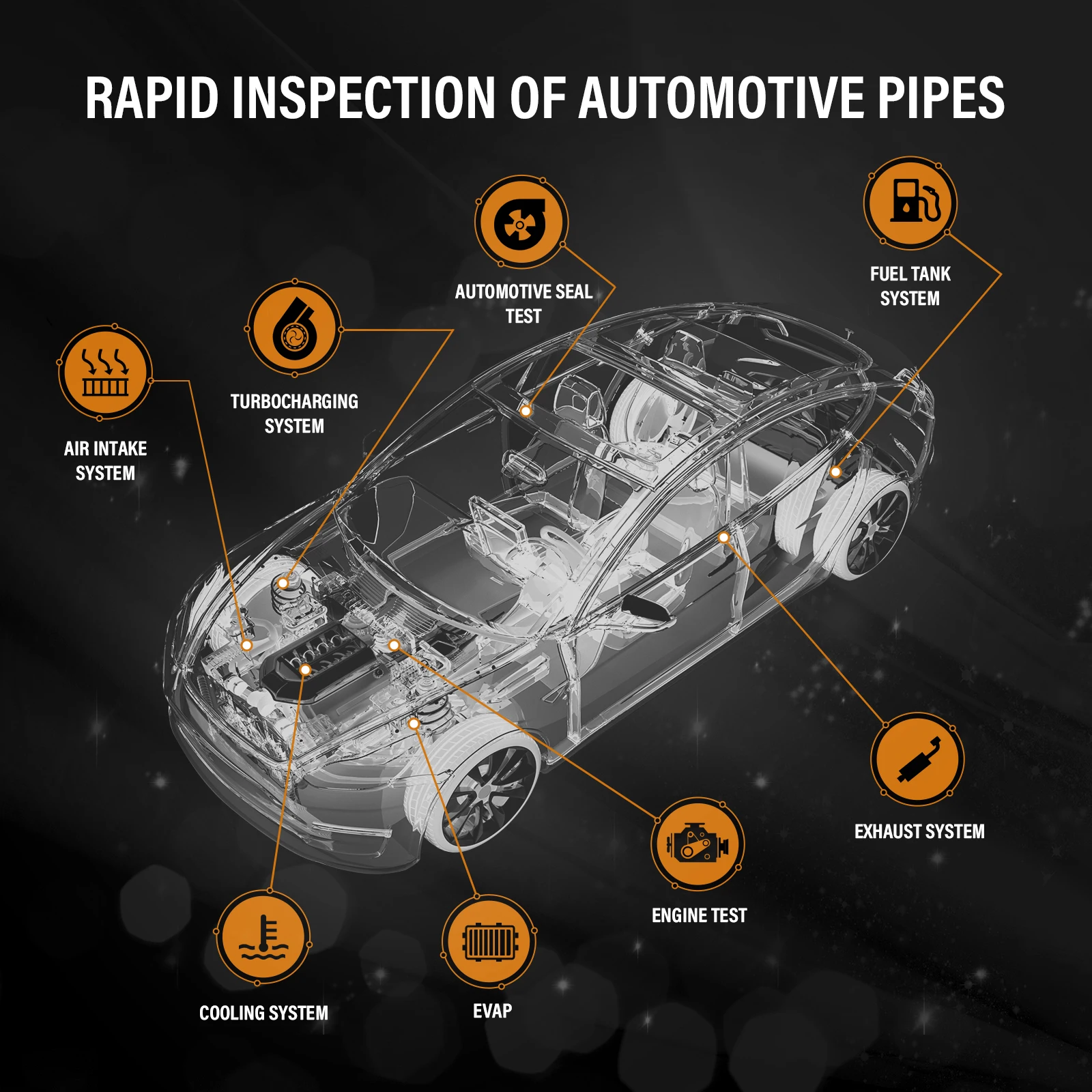 RAPID INSPECTION OF AUTOMOTIVE PIPES

AUTOMOTIVE SEAL TEST

FUEL TANK SYSTEM

TURBOCHARGING SYSTEM

AIR INTAKE SYSTEM

EXHAUST SYSTEM

ENGINE TEST

COOLING SYSTEM

EVAP