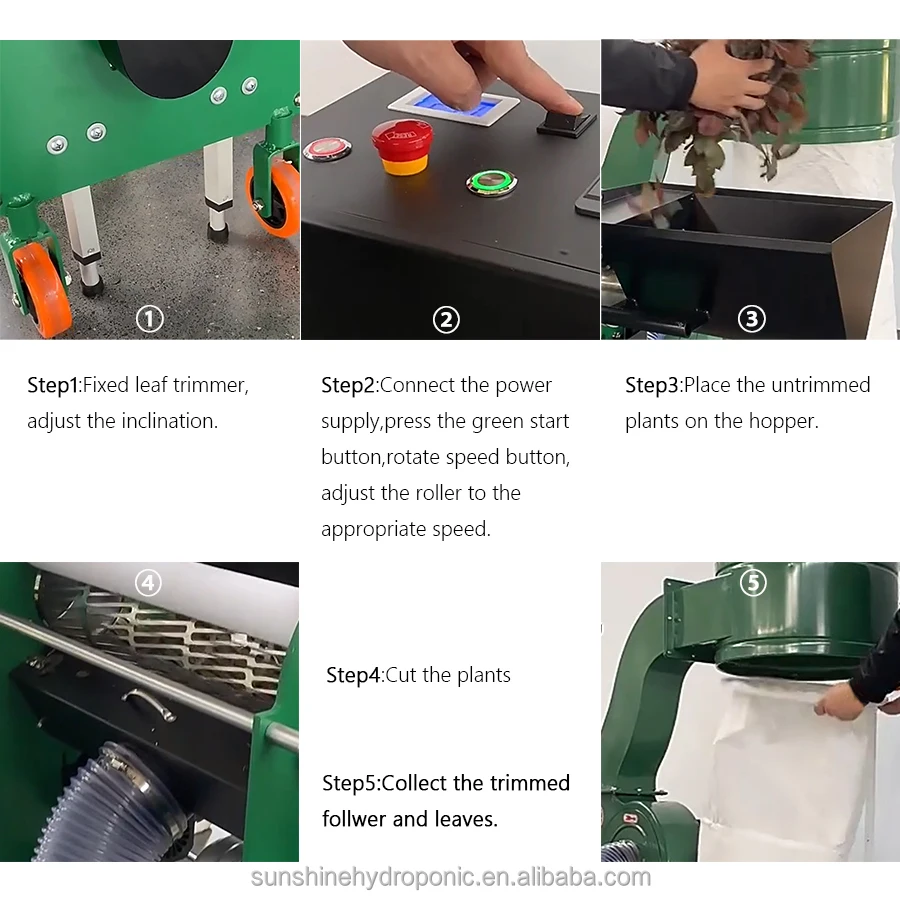 ①

②

③

Step1:Fixed leaf trimmer, adjust the inclination.

Step2:Connect the power supply,press the green start button,rotate speed button, adjust the roller to the appropriate speed.

Step3:Place the untrimmed plants on the hopper.

④

Step4:Cut the plants

Step5:Collect the trimmed follwer and leaves.

⑤

sunshinehydroponic.en.alibaba.com