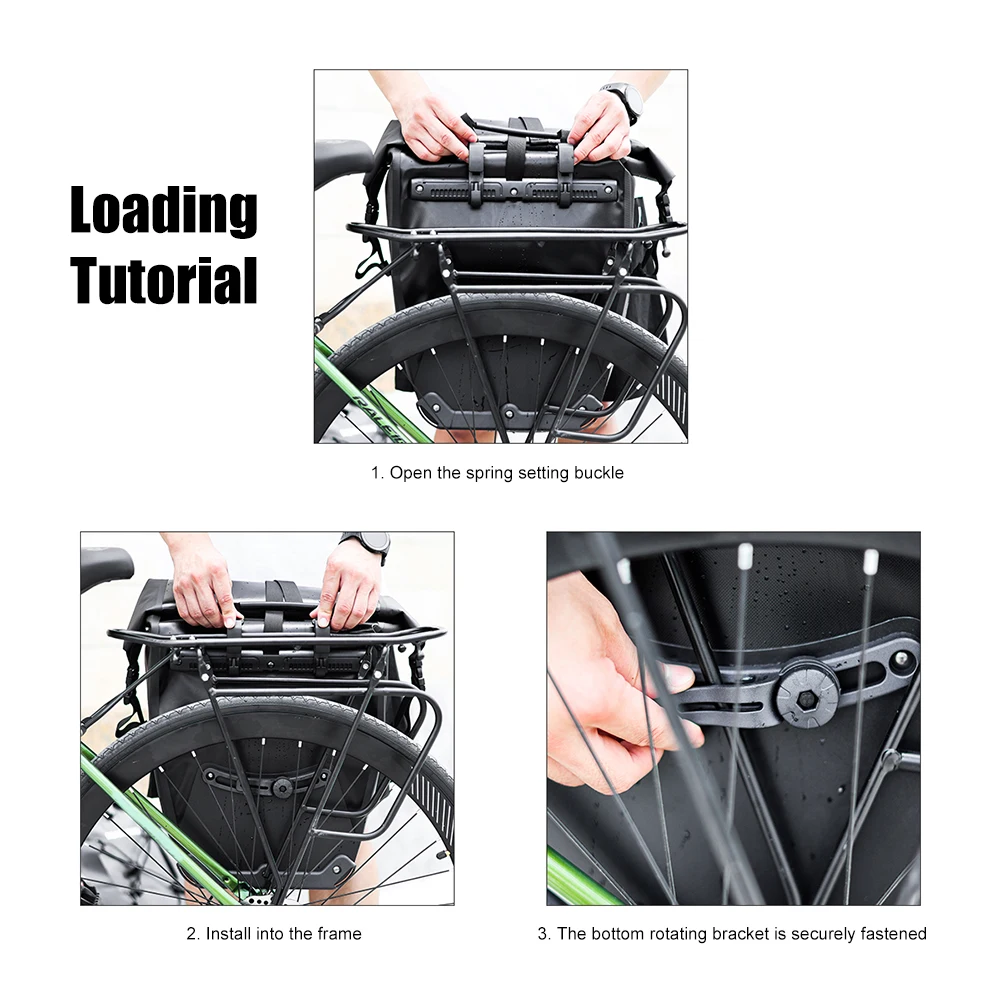 Loading Tutorial

1. Open the spring setting buckle

2. Install into the frame

3. The bottom rotating bracket is securely fastened