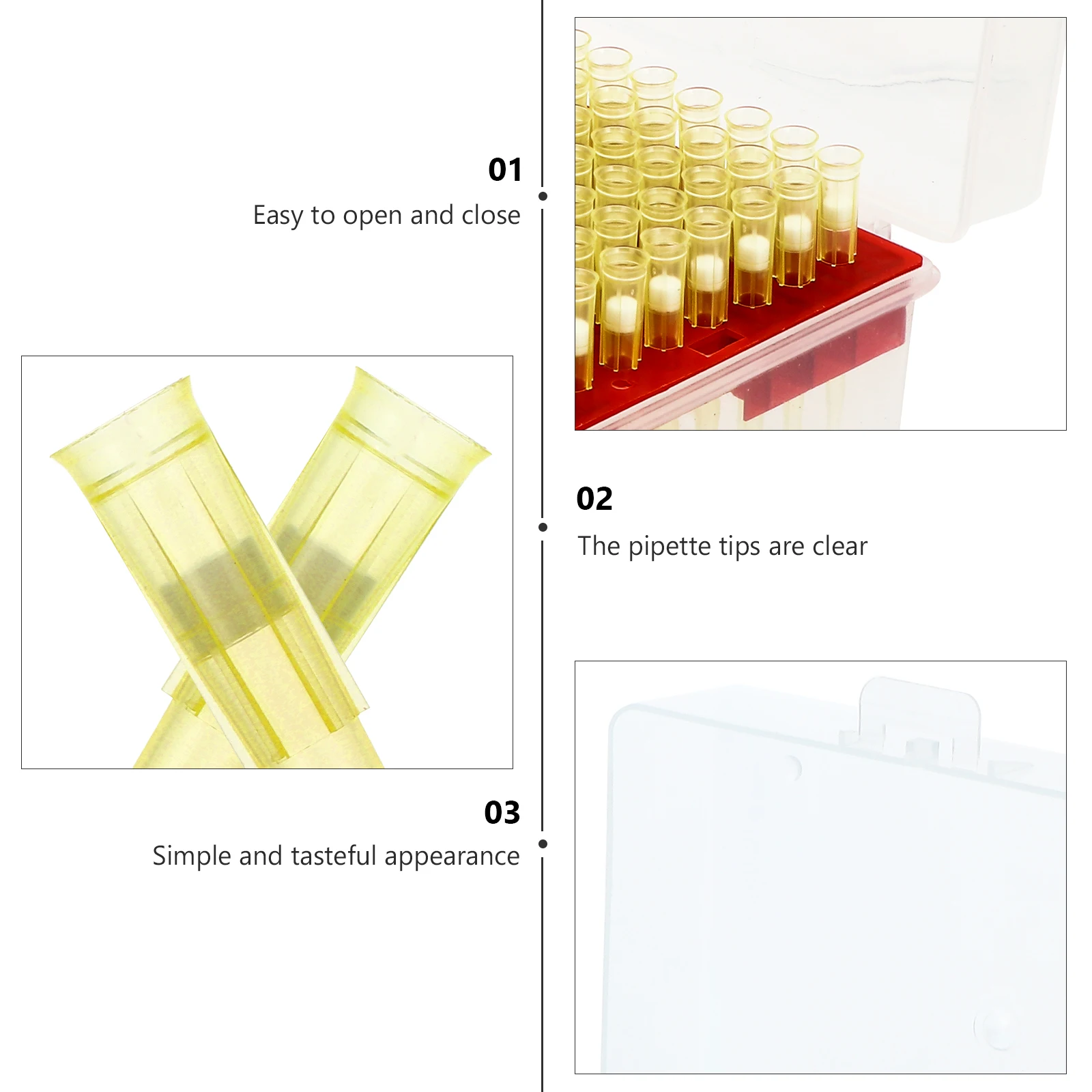 01
Easy to open and close

02
The pipette tips are clear

03
Simple and tasteful appearance