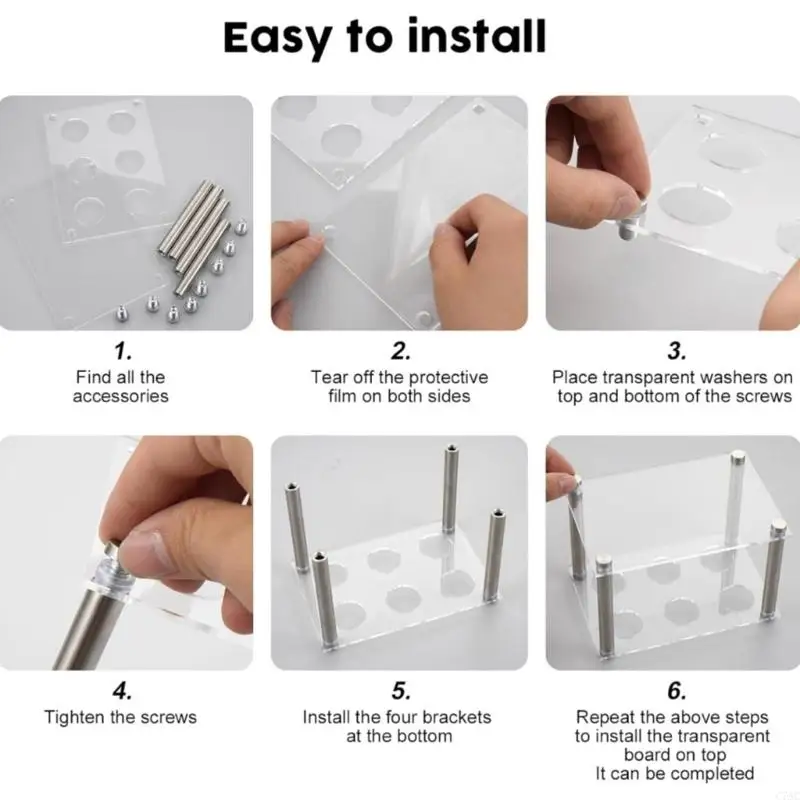 Easy to install

1.
Find all the accessories

2.
Tear off the protective film on both sides

3.
Place transparent washers on top and bottom of the screws

4.
Tighten the screws

5.
Install the four brackets at the bottom

6.
Repeat the above steps to install the transparent board on top
It can be completed