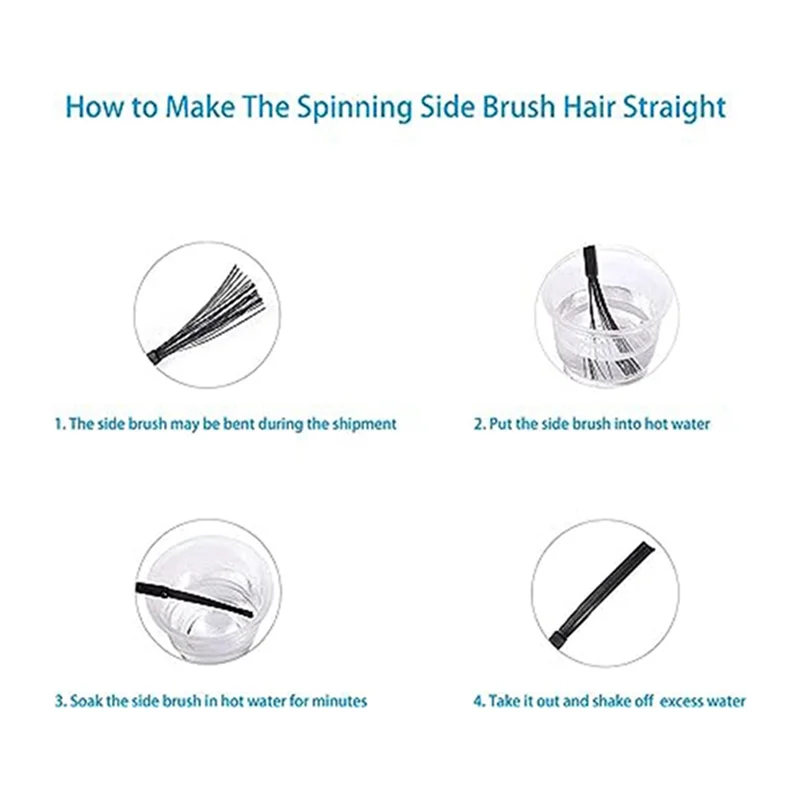 How to Make The Spinning Side Brush Hair Straight

1. The side brush may be bent during the shipment

2. Put the side brush into hot water

3. Soak the side brush in hot water for minutes

4. Take it out and shake off excess water