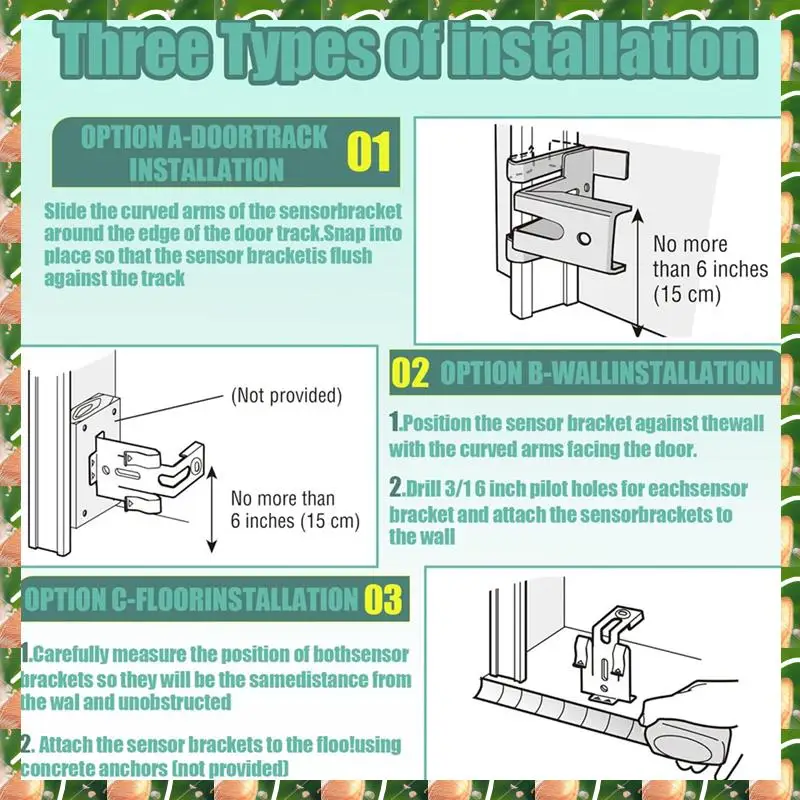 Three Types of installation

OPTION A-DOORTRACK INSTALLATION 01

Slide the curved arms of the sensorbracket around the edge of the door track.Snap into place so that the sensor bracketis flush against the track

No more than 6 inches (15 cm)

(Not provided)

No more than 6 inches (15 cm)

02 OPTION B-WALLINSTALLATIONI

1.Position the sensor bracket against thewall with the curved arms facing the door.

2.Drill 3/1 6 inch pilot holes for eachsensor bracket and attach the sensorbrackets to the wall

OPTION C-FLOORINSTALLATION 03

1.Carefully measure the position of bothsensor brackets so they will be the samedistance from the wal and unobstructed

2. Attach the sensor brackets to the floo!using concrete anchors (not provided)