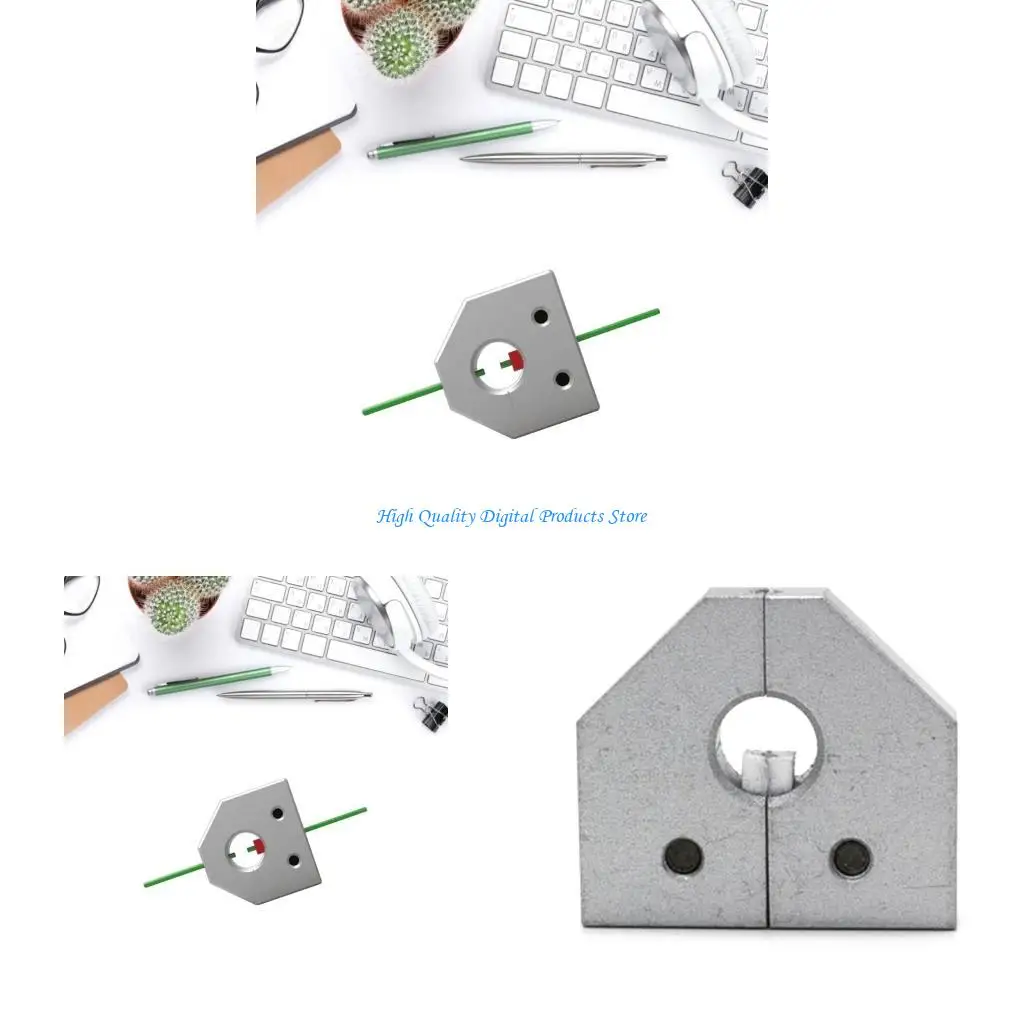 High Quality Digital Products Store