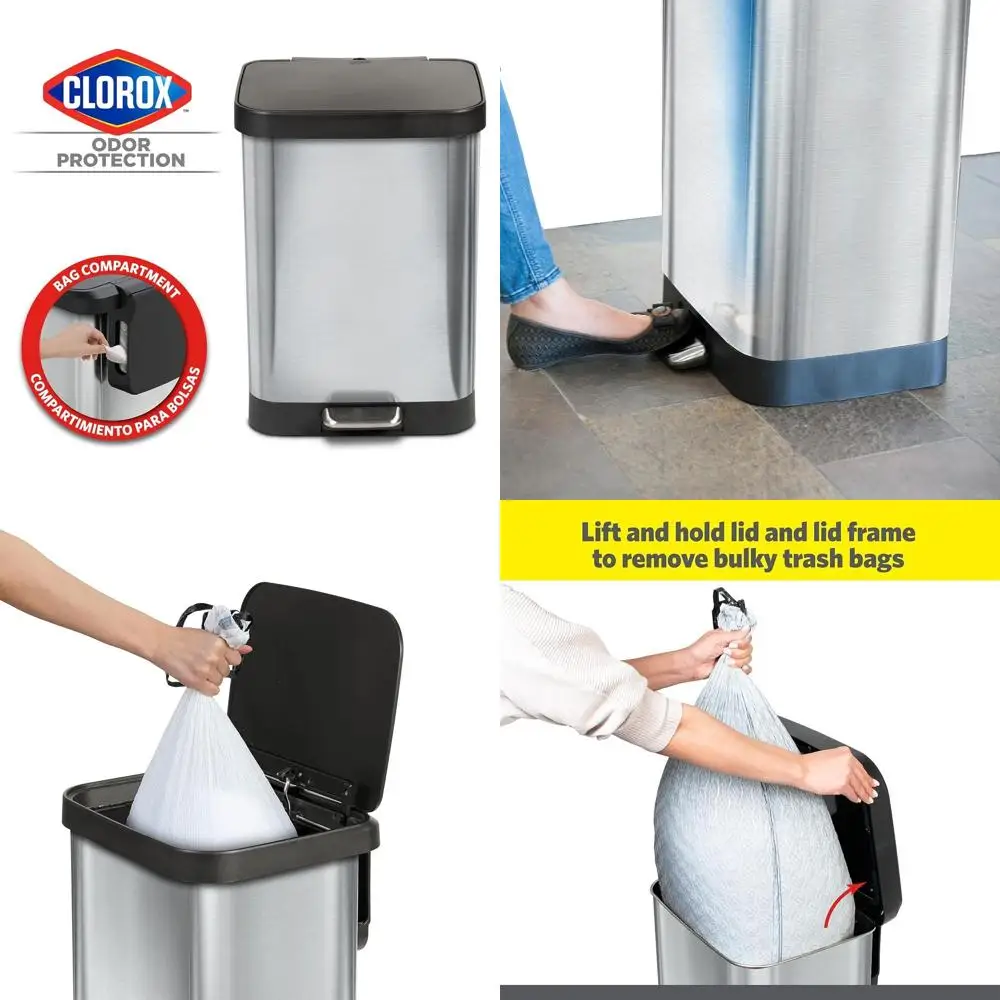 CLOROX
ODOR PROTECTION

BAG COMPARTMENT
COMPARTIMIENTO PARA BOLSAS

Lift and hold lid and lid frame to remove bulky trash bags