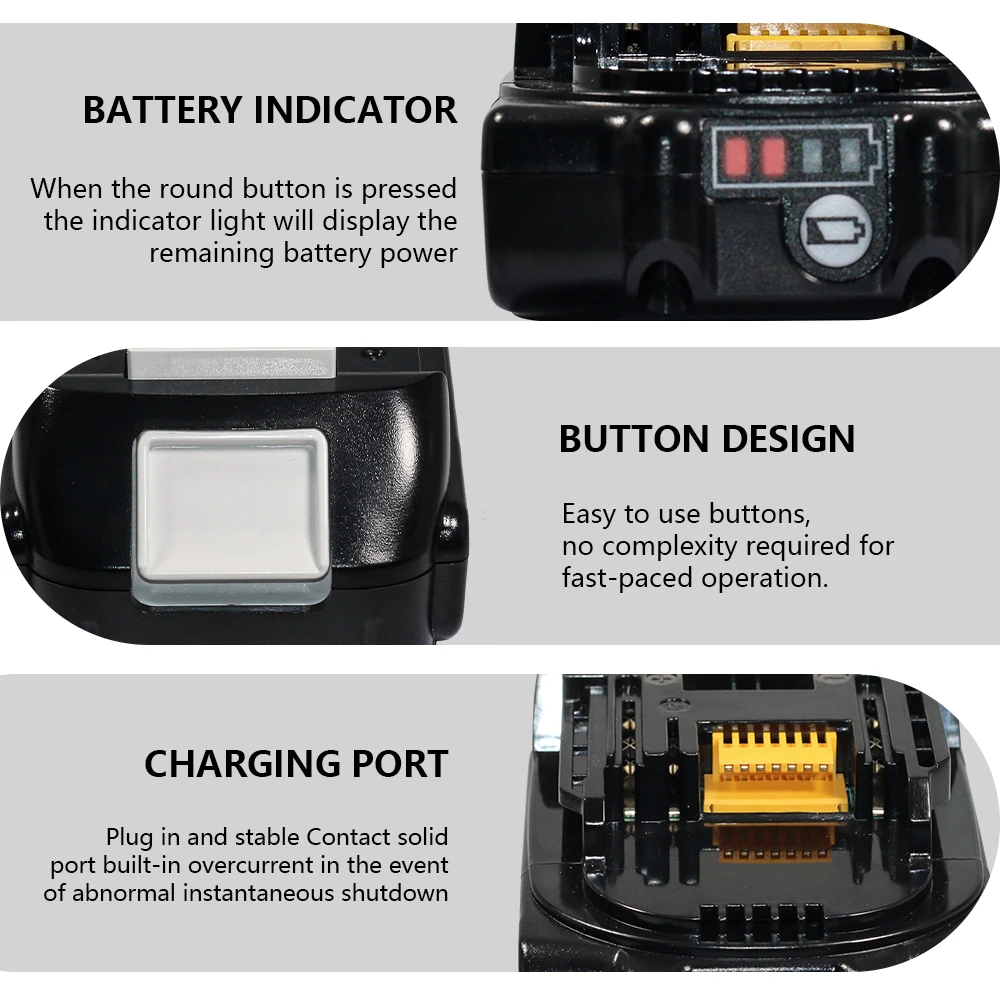 BATTERY INDICATOR

When the round button is pressed the indicator light will display the remaining battery power

BUTTON DESIGN

Easy to use buttons, no complexity required for fast-paced operation.

CHARGING PORT

Plug in and stable Contact solid port built-in overcurrent in the event of abnormal instantaneous shutdown