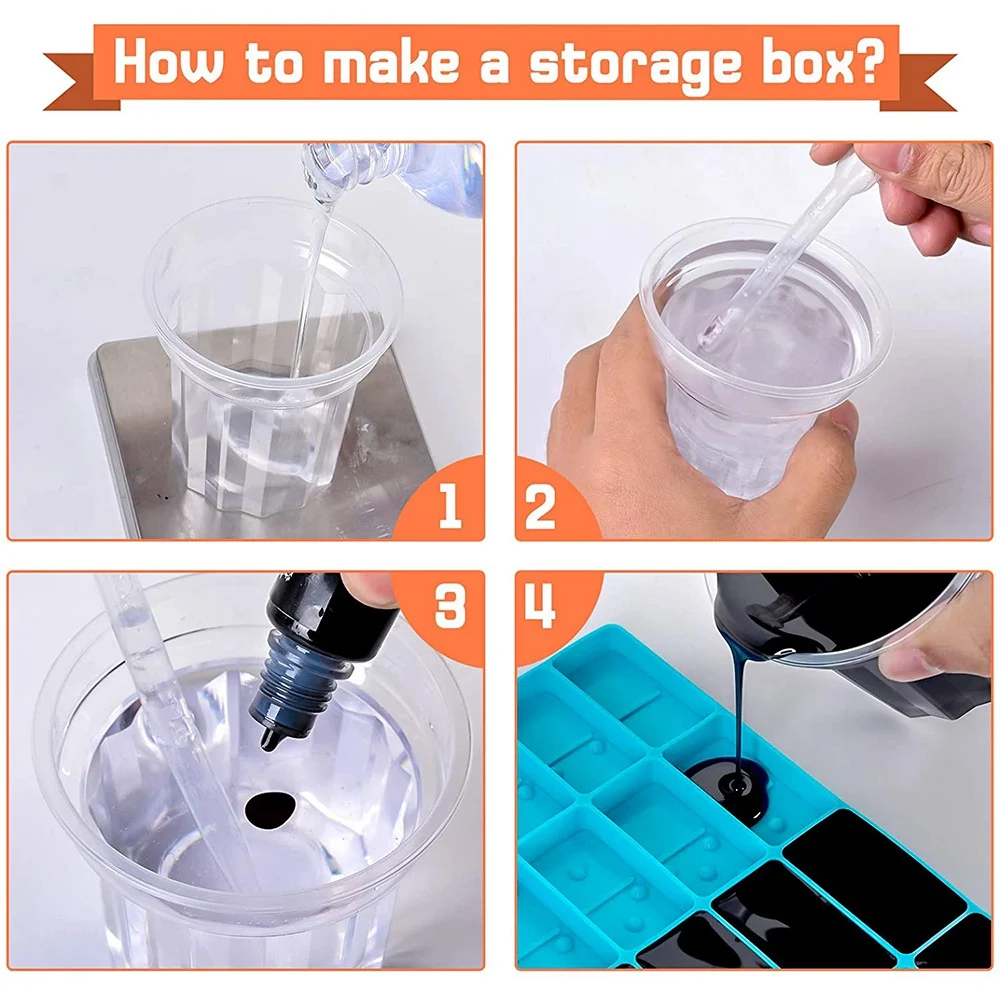 How to make a storage box?

1

2

3

4