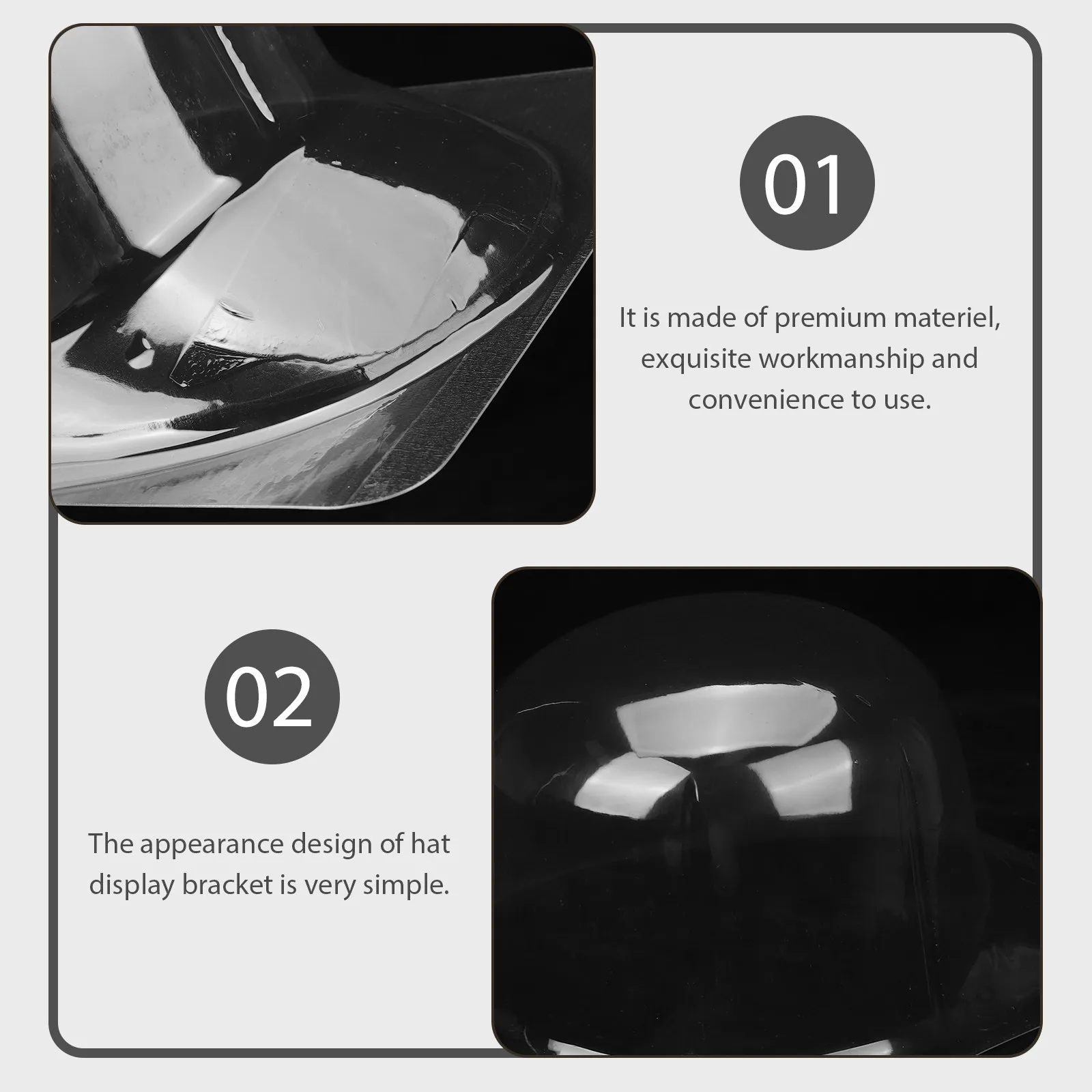 01

It is made of premium materiel, exquisite workmanship and convenience to use.

02

The appearance design of hat display bracket is very simple.