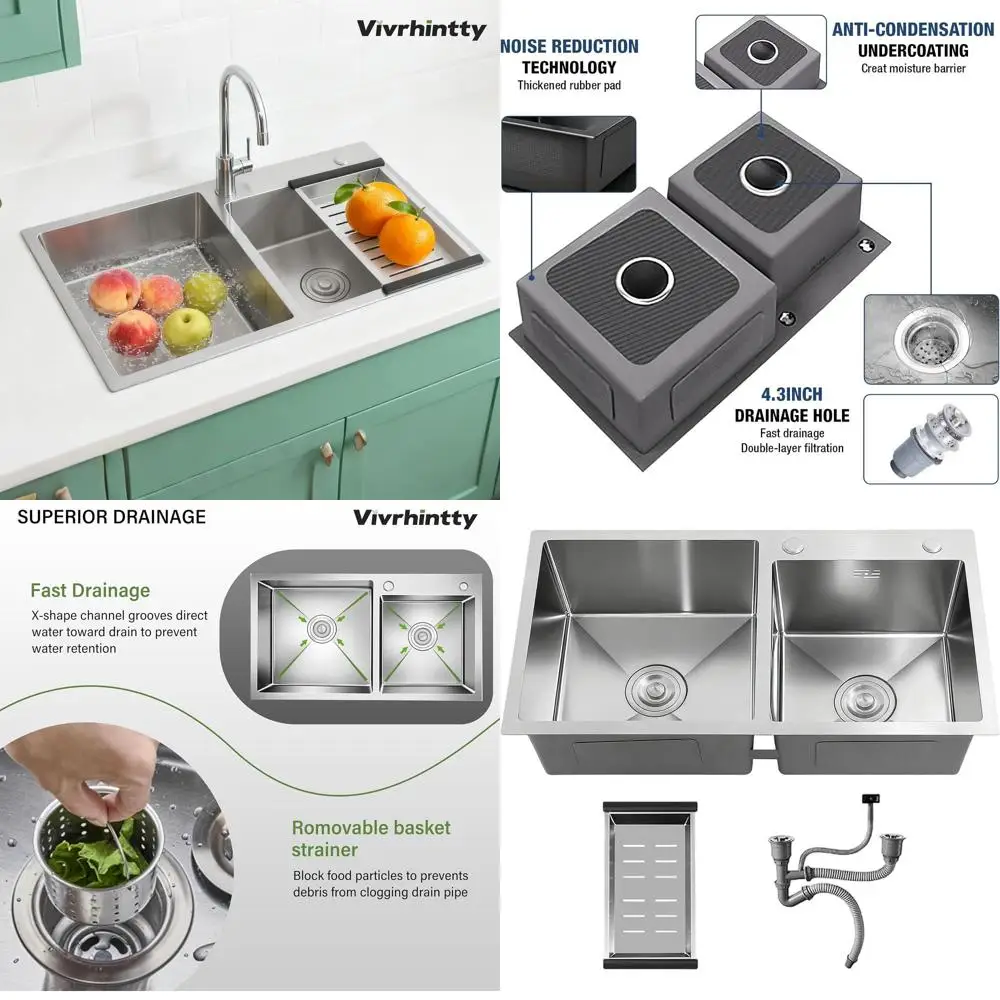 Vivrhintty

NOISE REDUCTION
TECHNOLOGY
Thickened rubber pad

ANTI-CONDENSATION
UNDERCOATING
Creat moisture barrier

4.3INCH
DRAINAGE HOLE
Fast drainage
Double-layer filtration

SUPERIOR DRAINAGE

Vivrhintty

Fast Drainage
X-shape channel grooves direct water toward drain to prevent water retention

Romovable basket strainer
Block food particles to prevents debris from clogging drain pipe