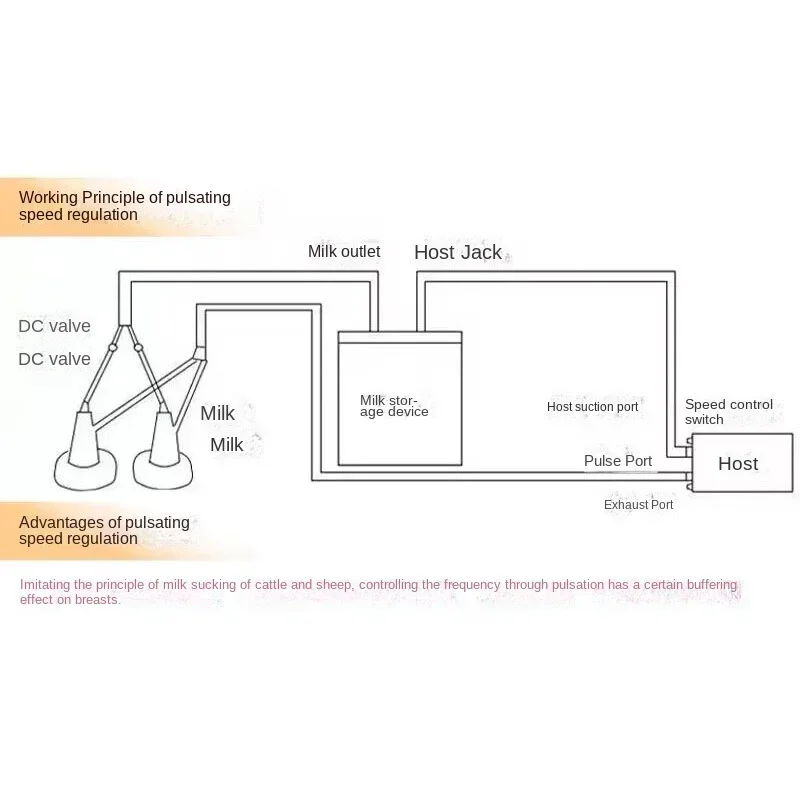 Working Principle of pulsating speed regulation

Milk outlet

Host Jack

DC valve

DC valve

Milk

Milk

Milk storage device

Host suction port

Speed control switch

Pulse Port

Host

Exhaust Port

Advantages of pulsating speed regulation

Imitating the principle of milk sucking of cattle and sheep, controlling the frequency through pulsation has a certain buffering effect on breasts.