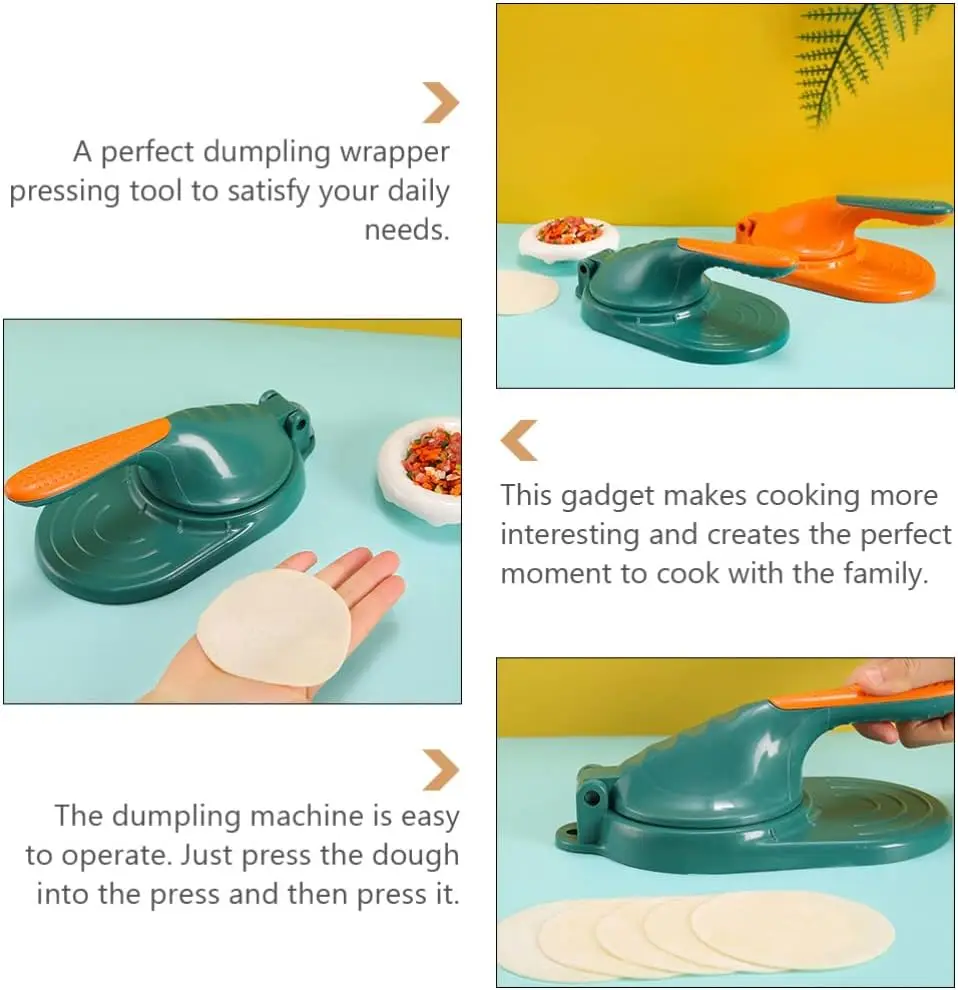 A perfect dumpling wrapper pressing tool to satisfy your daily needs.

This gadget makes cooking more interesting and creates the perfect moment to cook with the family.

The dumpling machine is easy to operate. Just press the dough into the press and then press it.