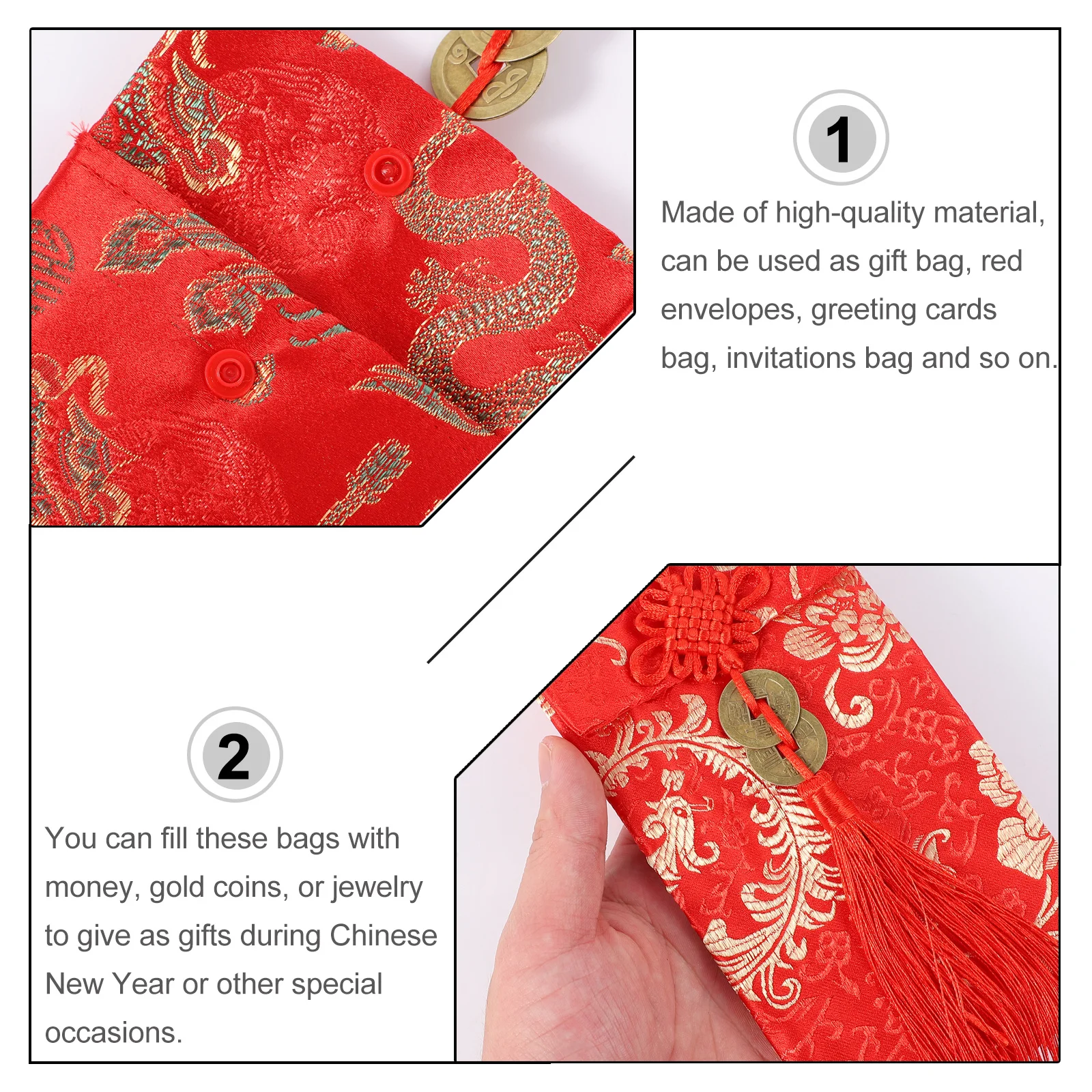 1

Made of high-quality material, can be used as gift bag, red envelopes, greeting cards bag, invitations bag and so on.

2

You can fill these bags with money, gold coins, or jewelry to give as gifts during Chinese New Year or other special occasions.