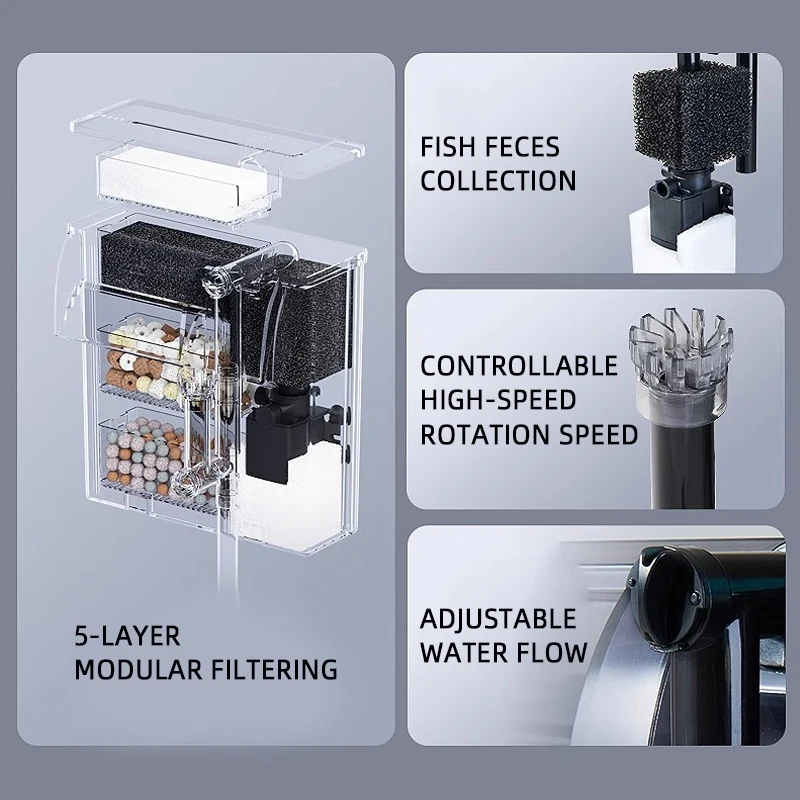 5-LAYER
MODULAR FILTERING

FISH FECES
COLLECTION

CONTROLLABLE
HIGH-SPEED
ROTATION SPEED

ADJUSTABLE
WATER FLOW