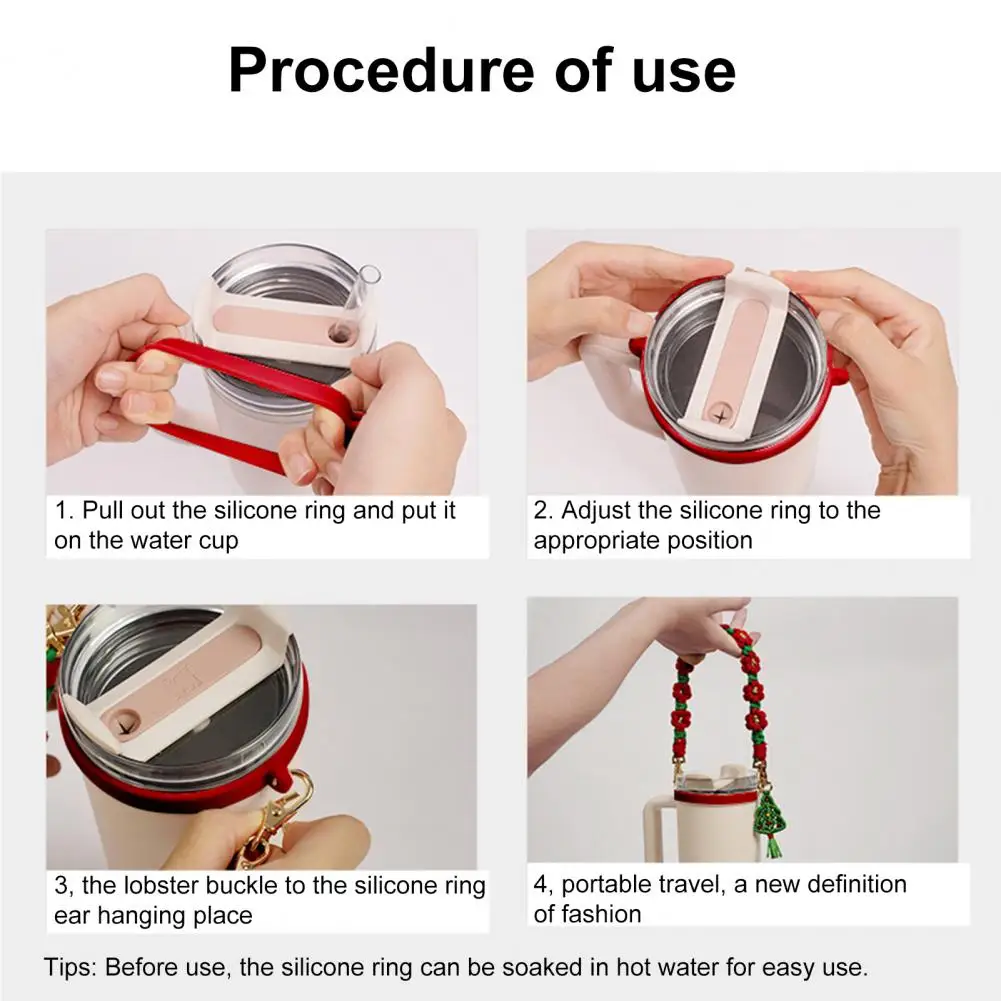 Procedure of use

1. Pull out the silicone ring and put it on the water cup

2. Adjust the silicone ring to the appropriate position

3, the lobster buckle to the silicone ring ear hanging place

4, portable travel, a new definition of fashion

Tips: Before use, the silicone ring can be soaked in hot water for easy use.