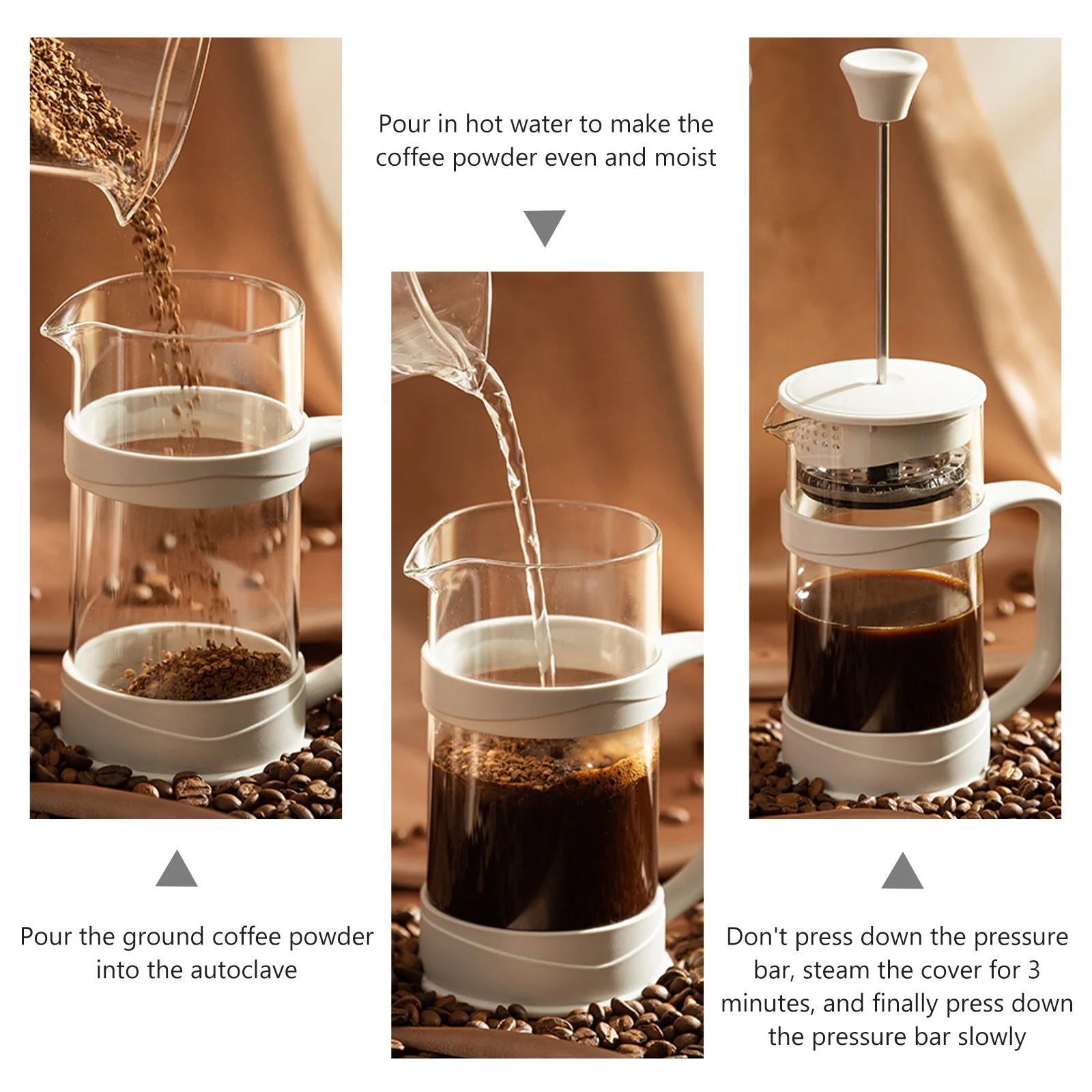 Pour the ground coffee powder into the autoclave

Pour in hot water to make the coffee powder even and moist

Don't press down the pressure bar, steam the cover for 3 minutes, and finally press down the pressure bar slowly