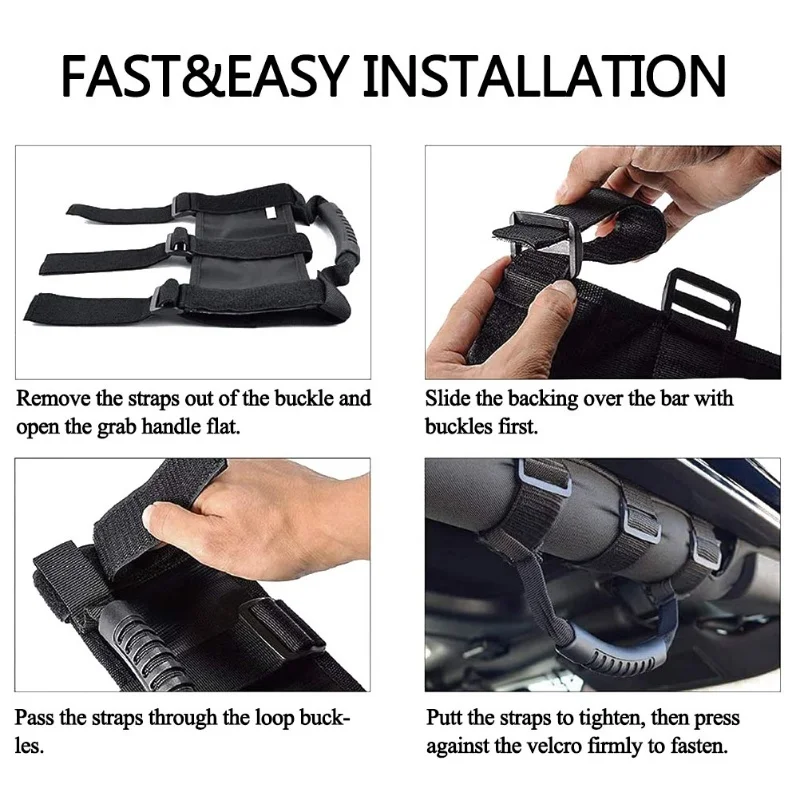 FAST&EASY INSTALLATION

Remove the straps out of the buckle and open the grab handle flat.

Slide the backing over the bar with buckles first.

Pass the straps through the loop buckles.

Putt the straps to tighten, then press against the velcro firmly to fasten.