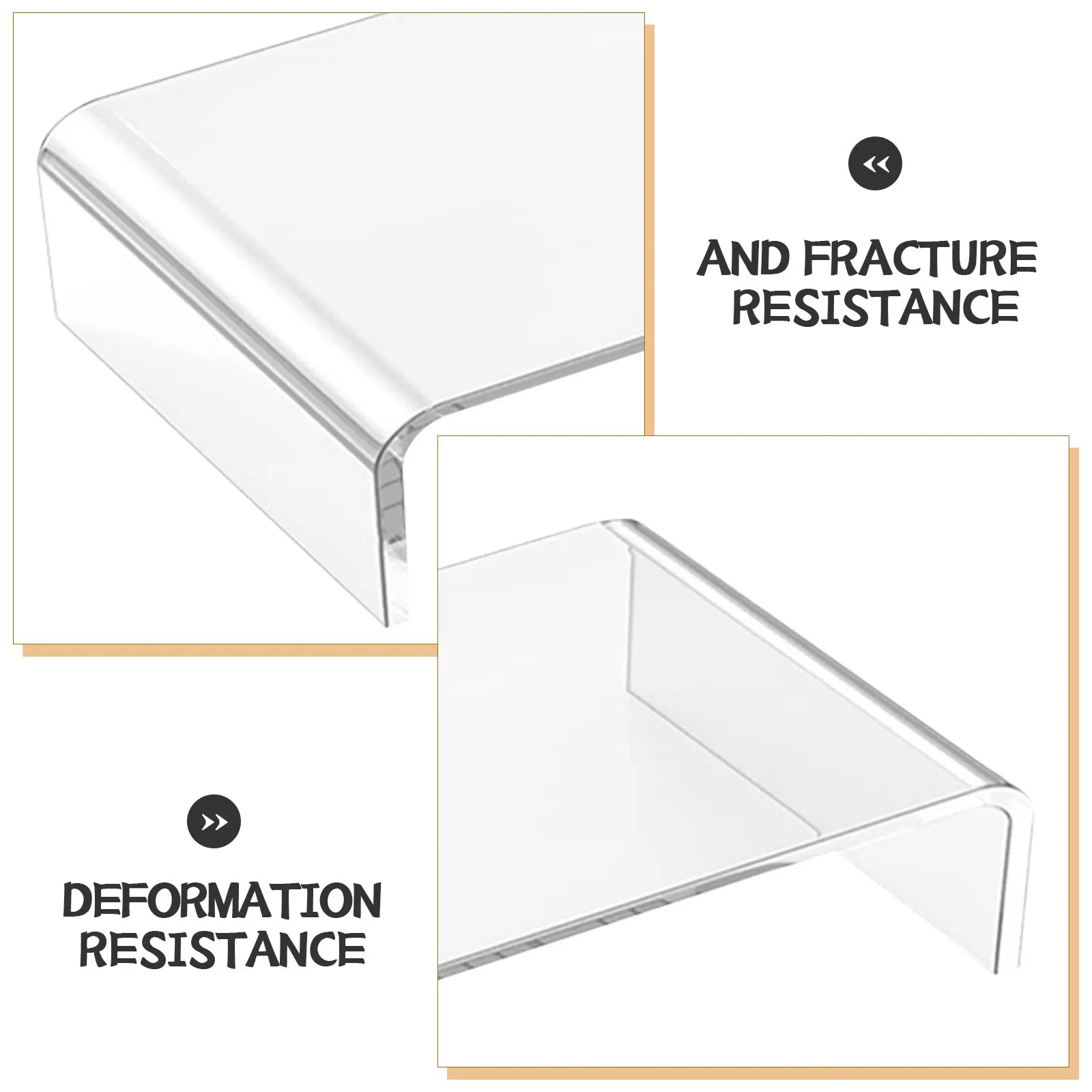 AND FRACTURE RESISTANCE

DEFORMATION RESISTANCE