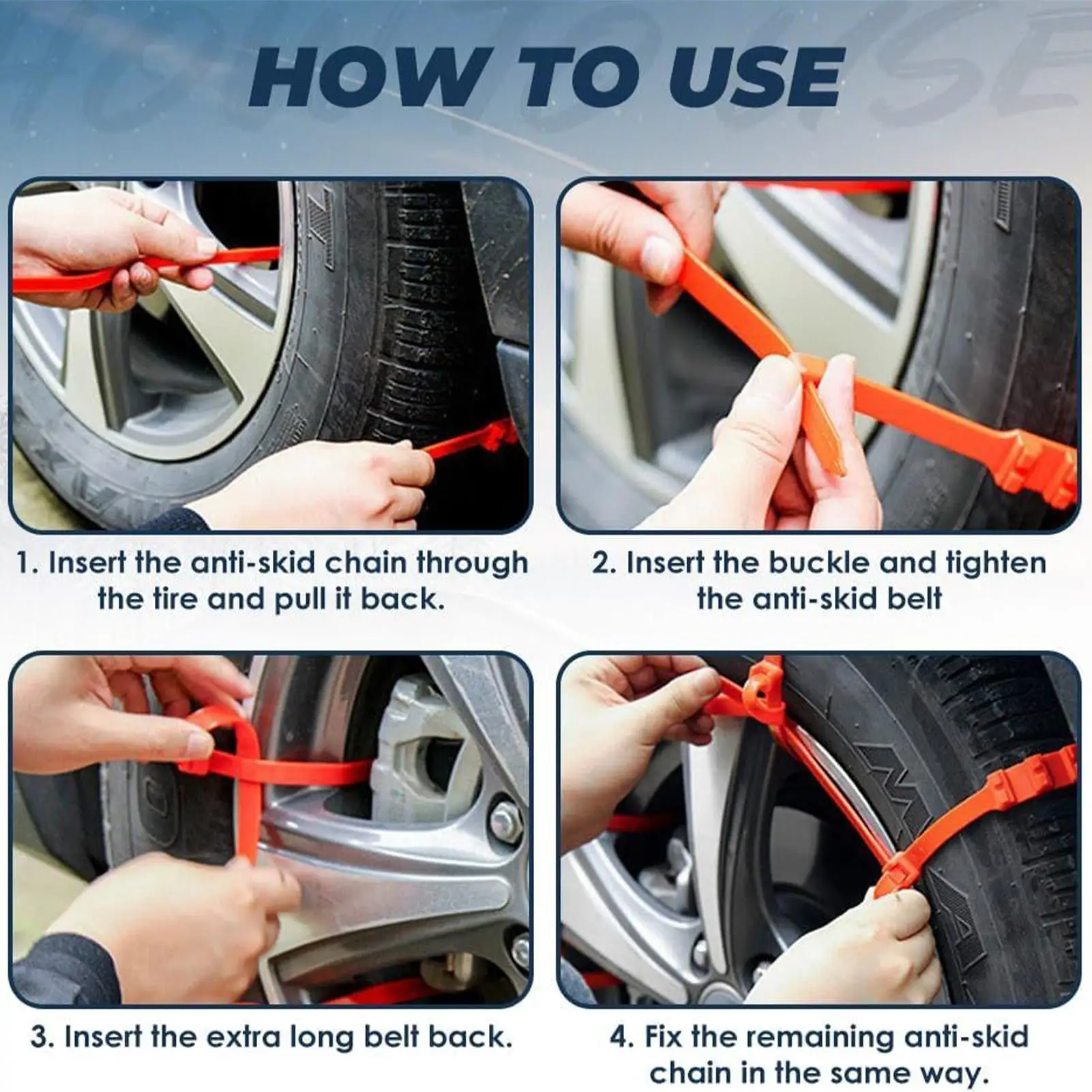 HOW TO USE

1. Insert the anti-skid chain through the tire and pull it back.

2. Insert the buckle and tighten the anti-skid belt

3. Insert the extra long belt back.

4. Fix the remaining anti-skid chain in the same way.