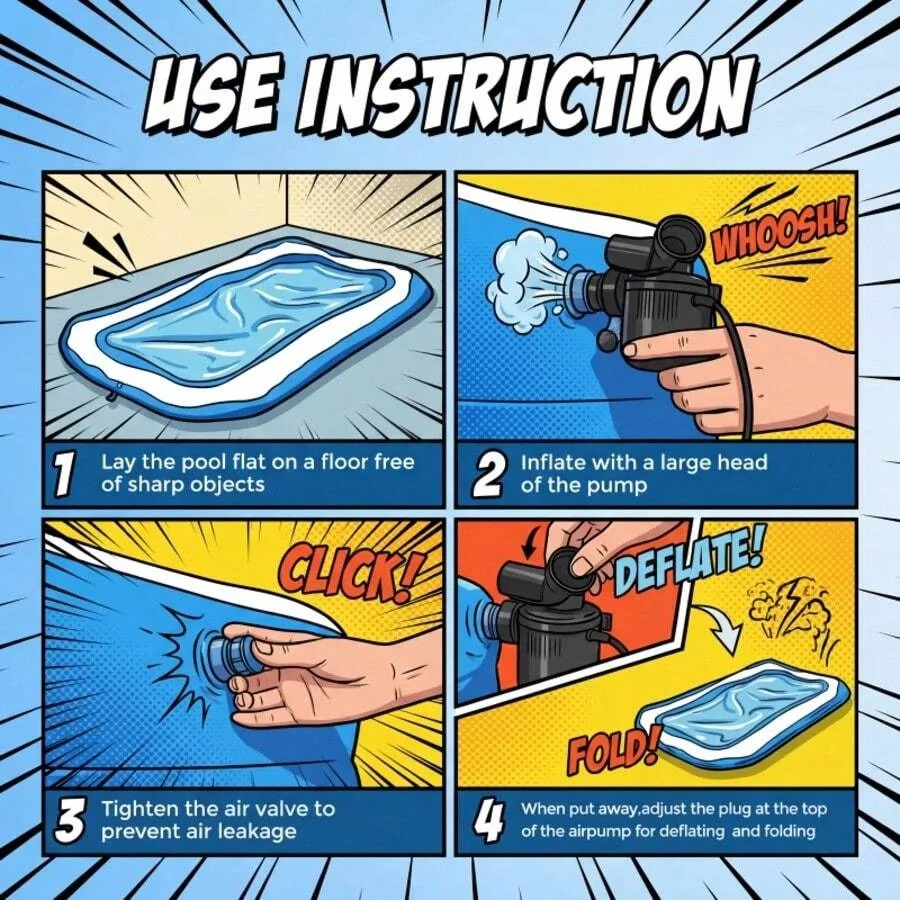 USE INSTRUCTION

1 Lay the pool flat on a floor free of sharp objects

WHOOSH!

2 Inflate with a large head of the pump

CLICK!

3 Tighten the air valve to prevent air leakage

DEFLATE!

FOLD!

4 When put away,adjust the plug at the top of the airpump for deflating and folding