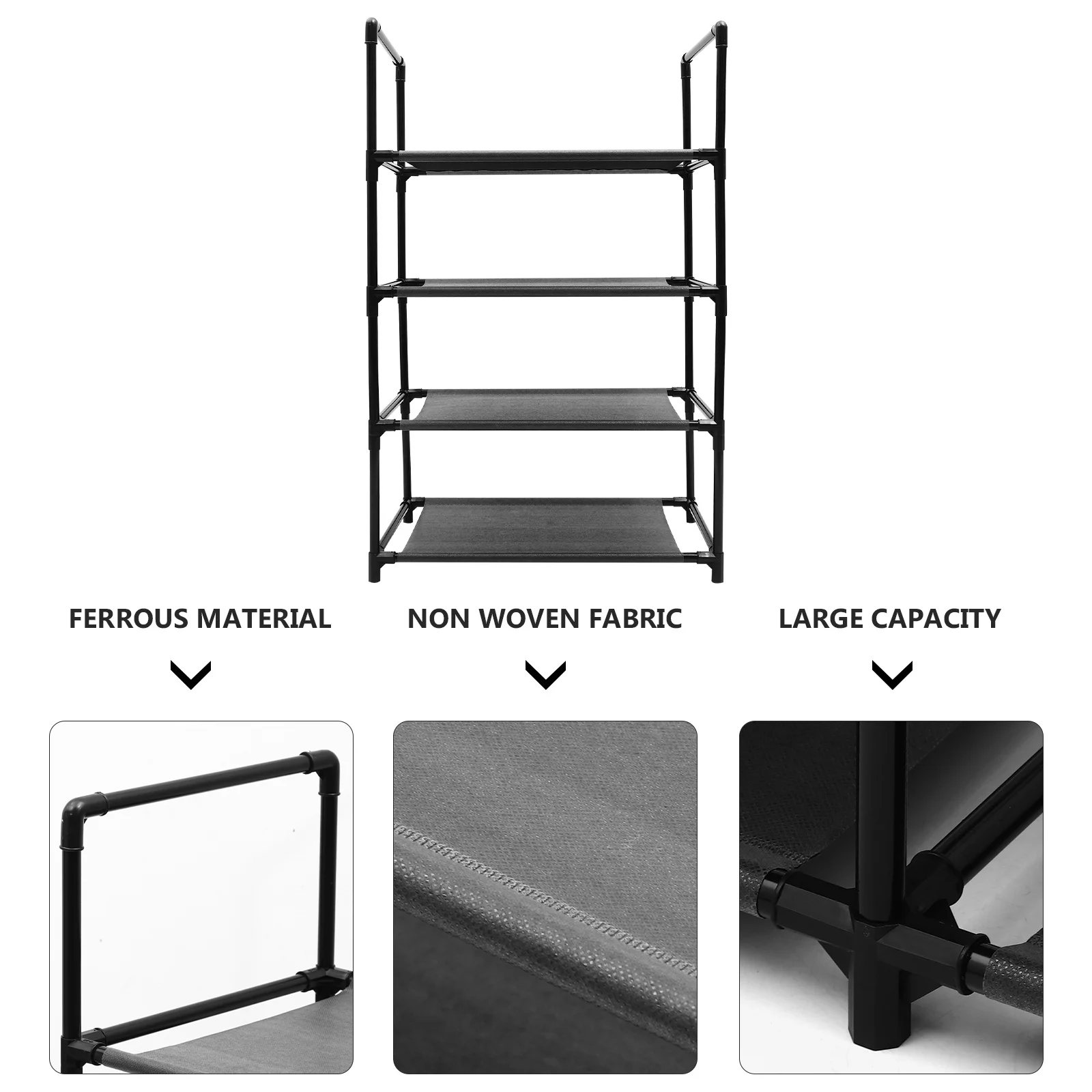 FERROUS MATERIAL

NON WOVEN FABRIC

LARGE CAPACITY