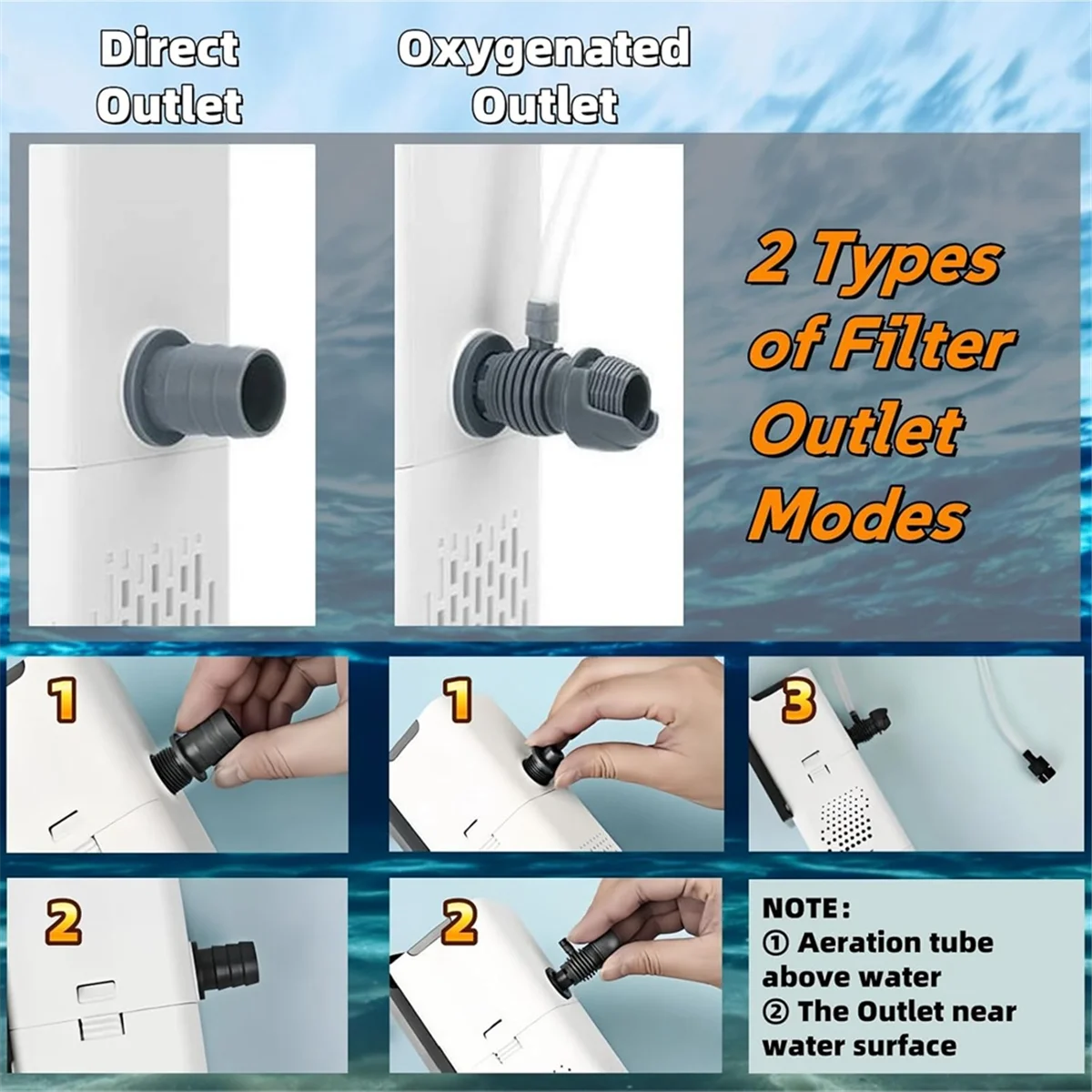 Direct Outlet

Oxygenated Outlet

2 Types of Filter Outlet Modes

1

1

3

2

2

NOTE:
① Aeration tube above water
② The Outlet near water surface