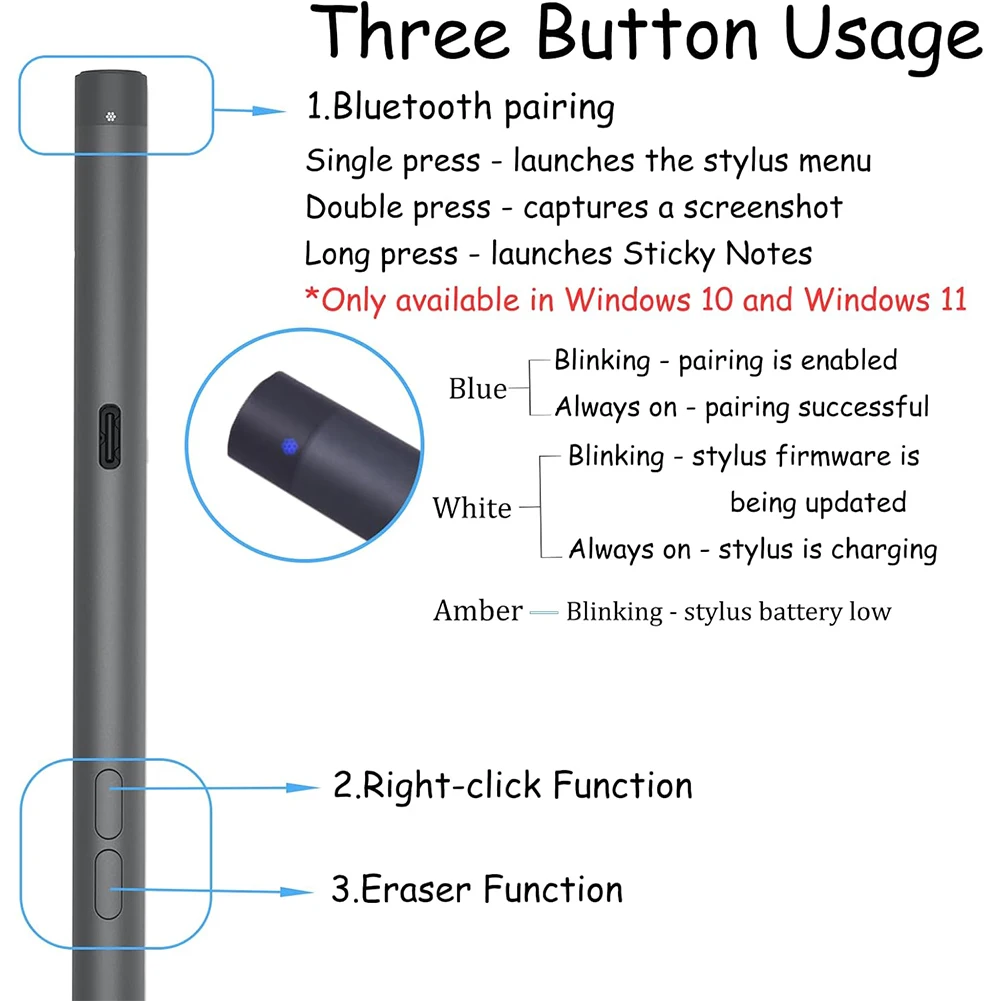 Three Button Usage

1.Bluetooth pairing

Single press - launches the stylus menu

Double press - captures a screenshot

Long press - launches Sticky Notes

*Only available in Windows 10 and Windows 11

Blue
Blinking - pairing is enabled
Always on - pairing successful

White
Blinking - stylus firmware is being updated
Always on - stylus is charging

Amber
Blinking - stylus battery low

2.Right-click Function

3.Eraser Function