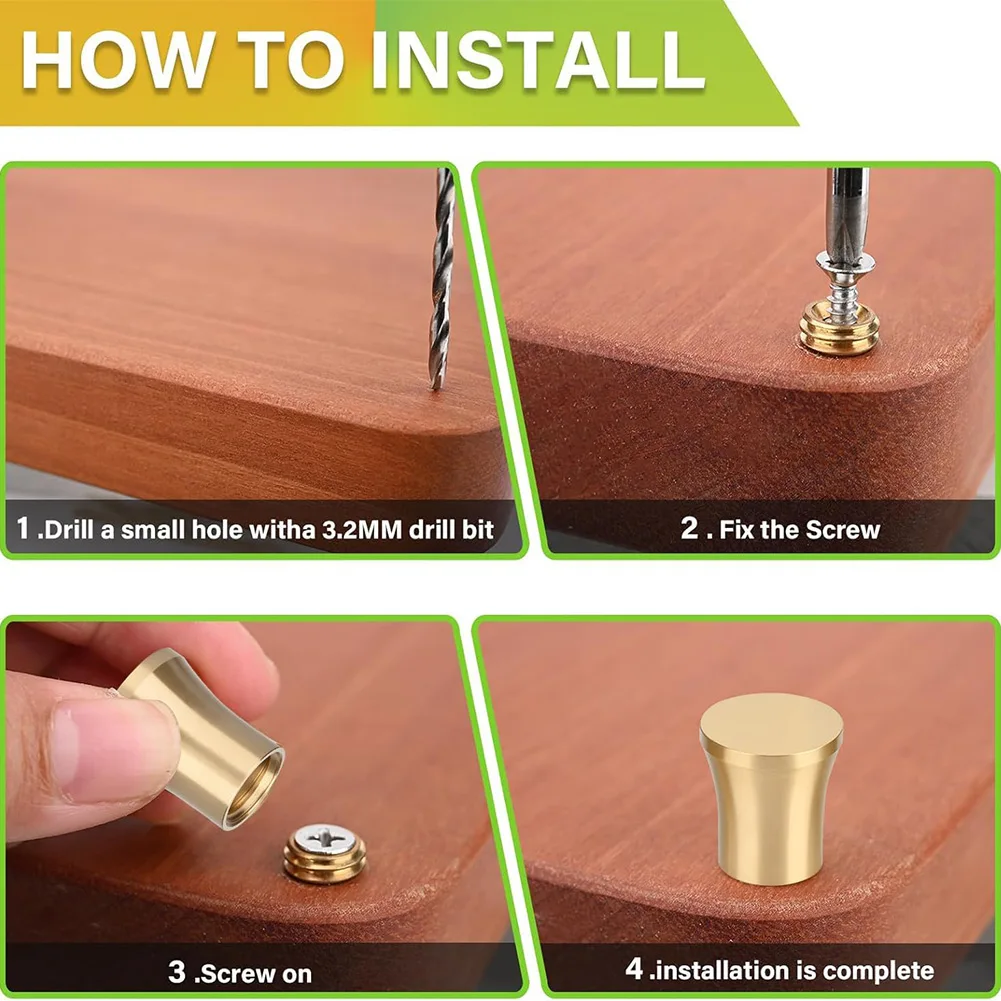 HOW TO INSTALL

1 .Drill a small hole witha 3.2MM drill bit

2 . Fix the Screw

3 .Screw on

4 .installation is complete