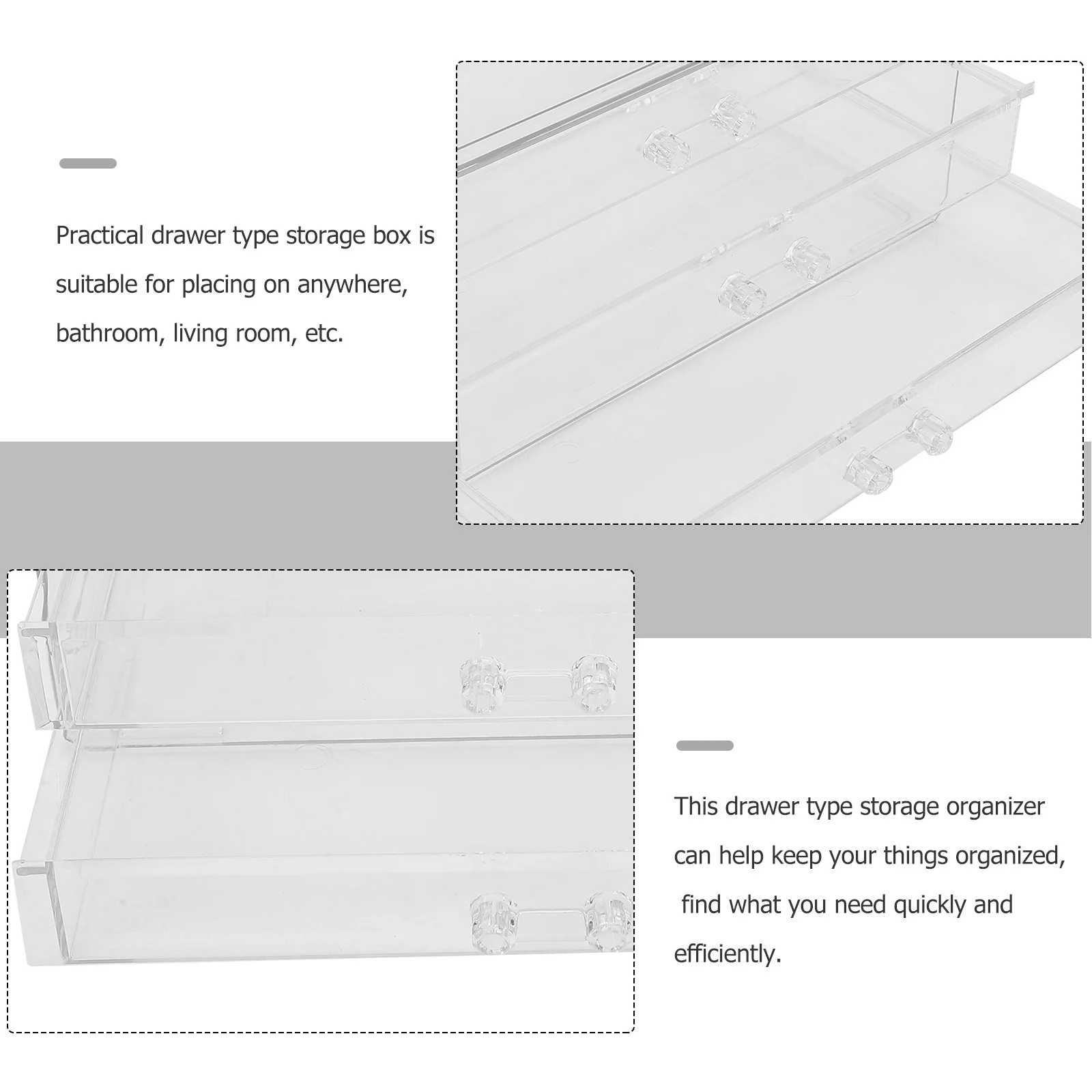 Practical drawer type storage box is suitable for placing on anywhere, bathroom, living room, etc.

This drawer type storage organizer can help keep your things organized, find what you need quickly and efficiently.