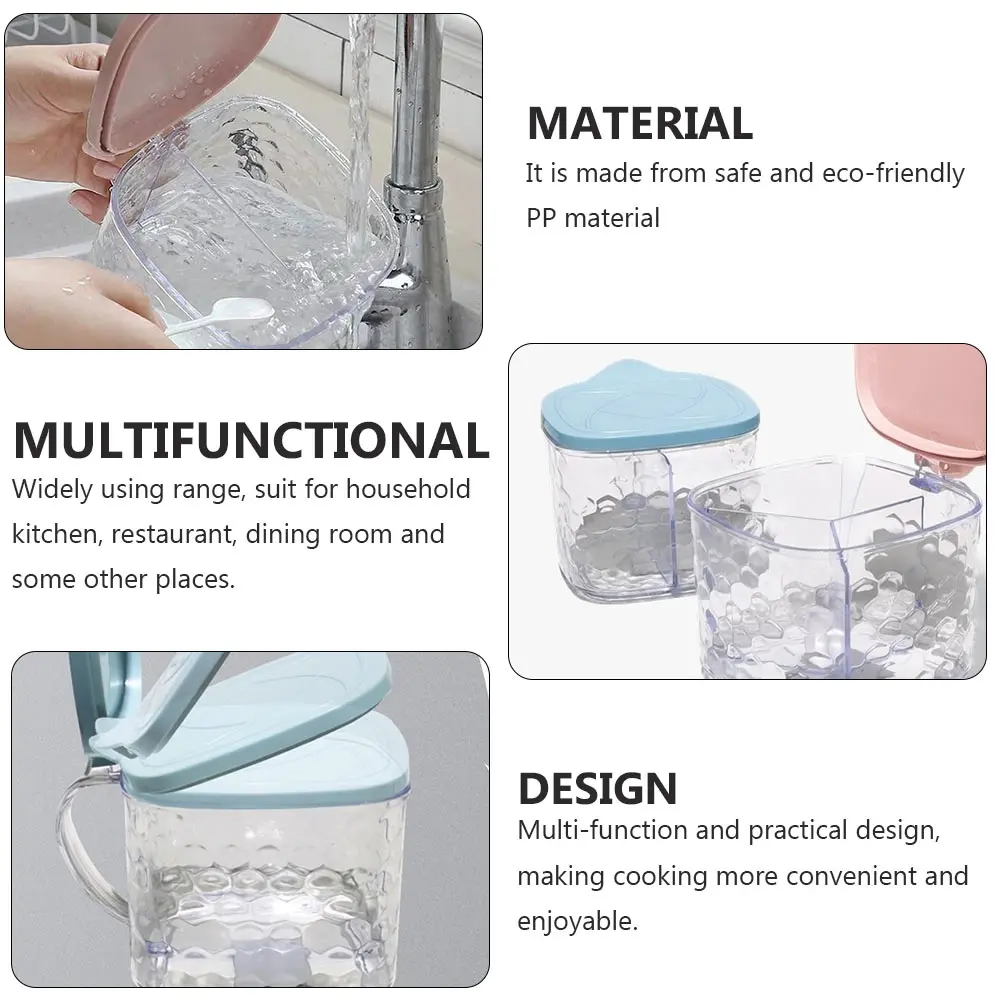 MATERIAL
It is made from safe and eco-friendly PP material

MULTIFUNCTIONAL
Widely using range, suit for household kitchen, restaurant, dining room and some other places.

DESIGN
Multi-function and practical design, making cooking more convenient and enjoyable.