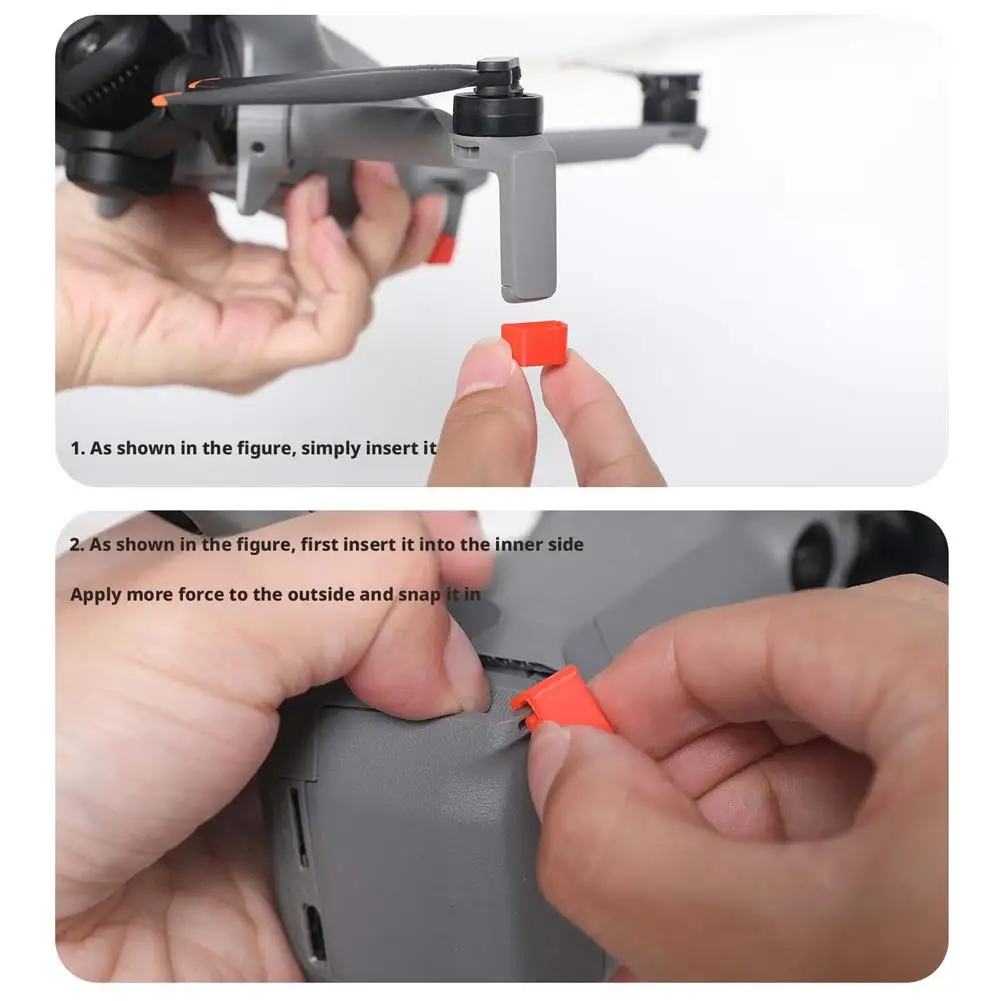 1. As shown in the figure, simply insert it

2. As shown in the figure, first insert it into the inner side

Apply more force to the outside and snap it in